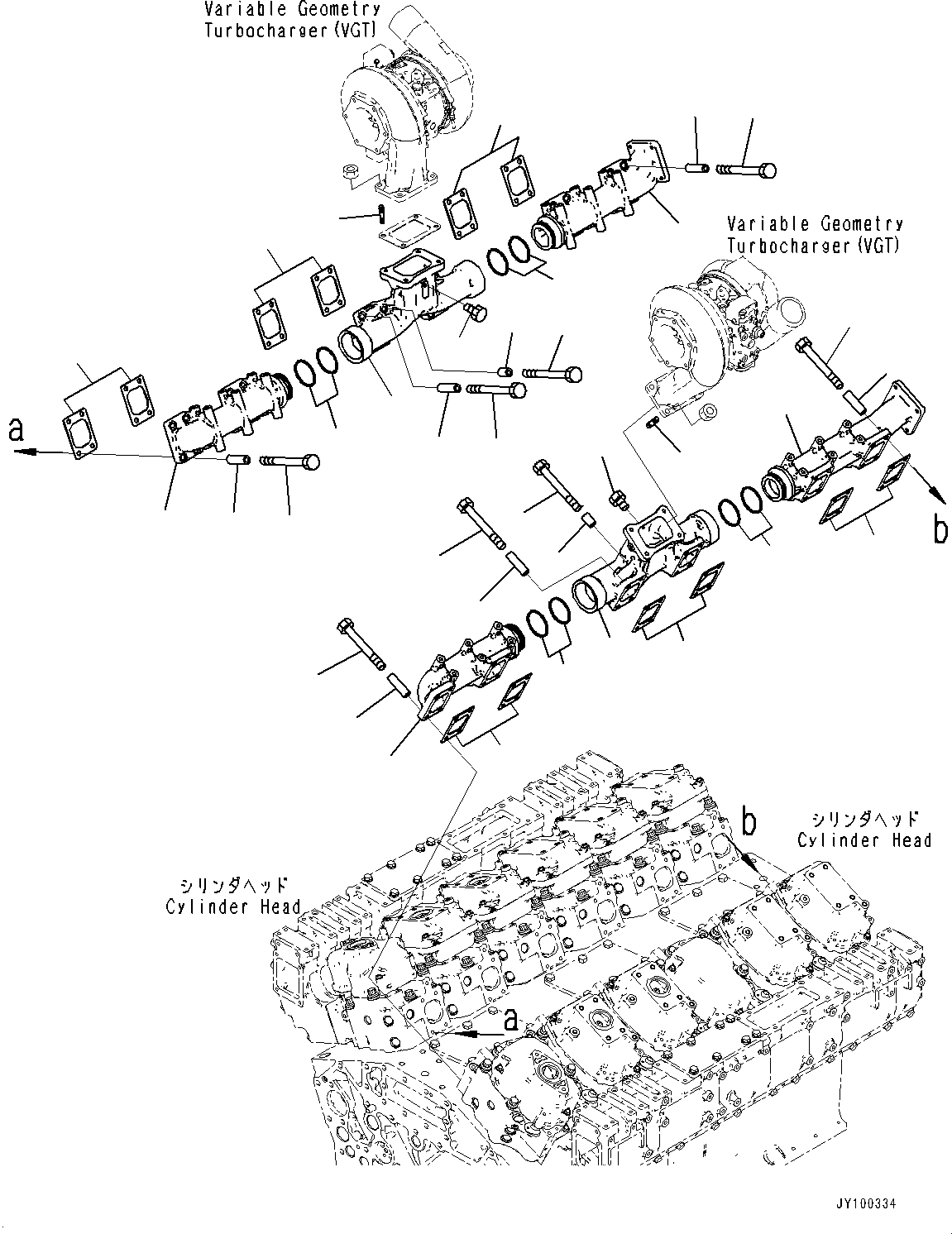 Variable Geometry Turbocharger (VGT)

Variable Geometry Turbocharger (VGT)

a

b

b

シリンダヘッド
Cylinder Head

シリンダヘッド
Cylinder Head

a

JY100334