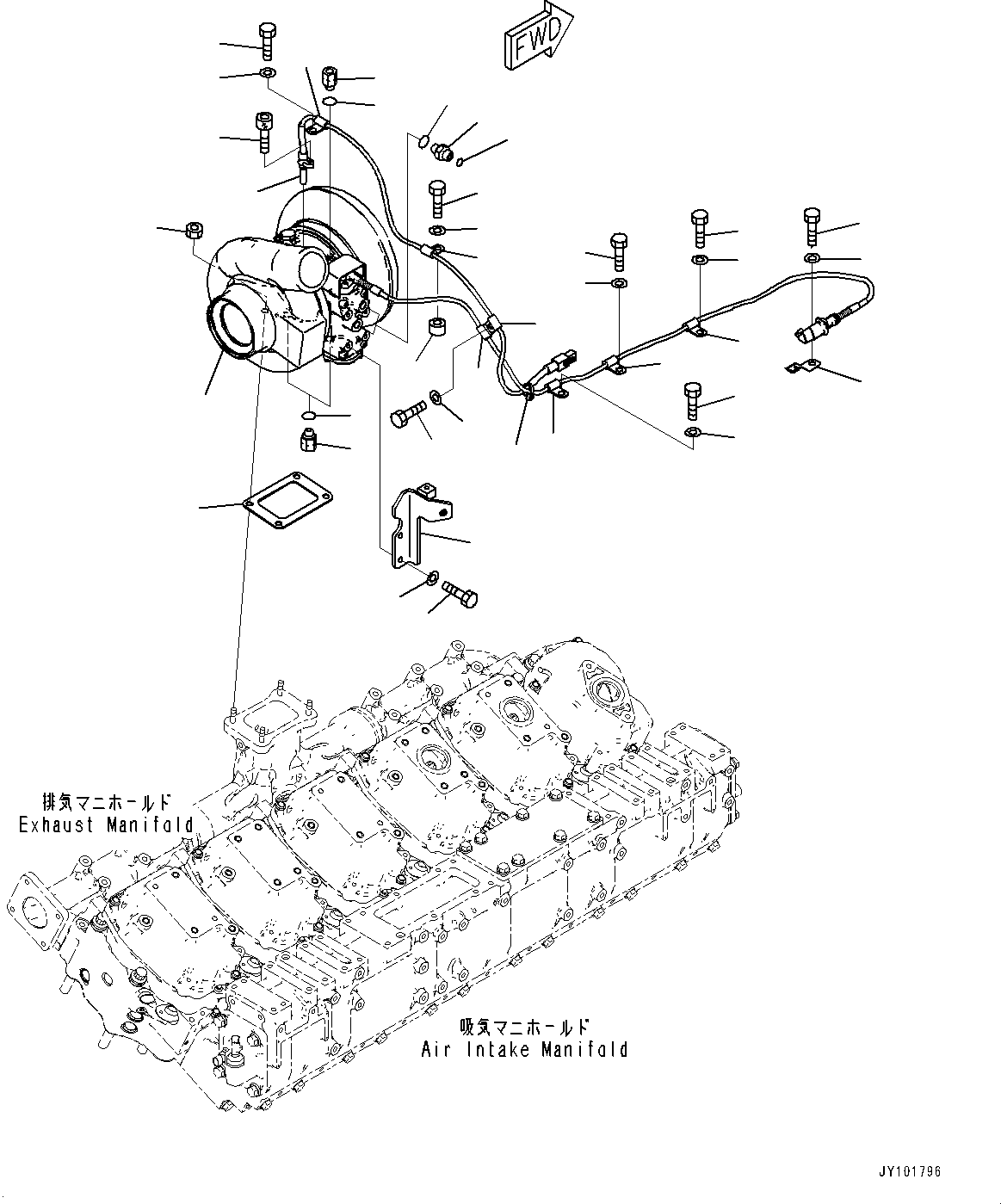 FWD

排気マニホールド
Exhaust Manifold

吸気マニホールド
Air Intake Manifold

JY101796