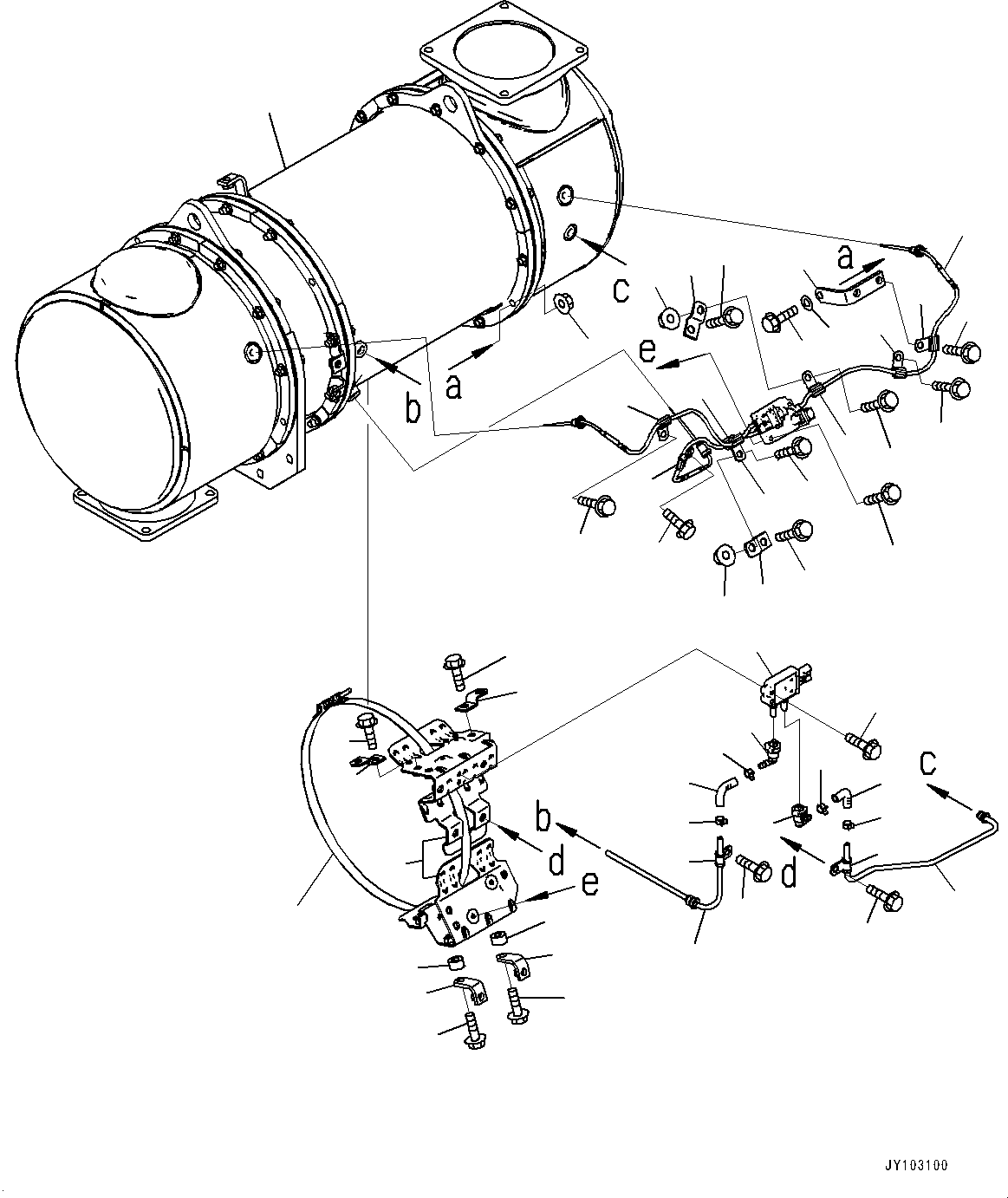 a
c
e
b
a
c
b
d
d
e
JY103100