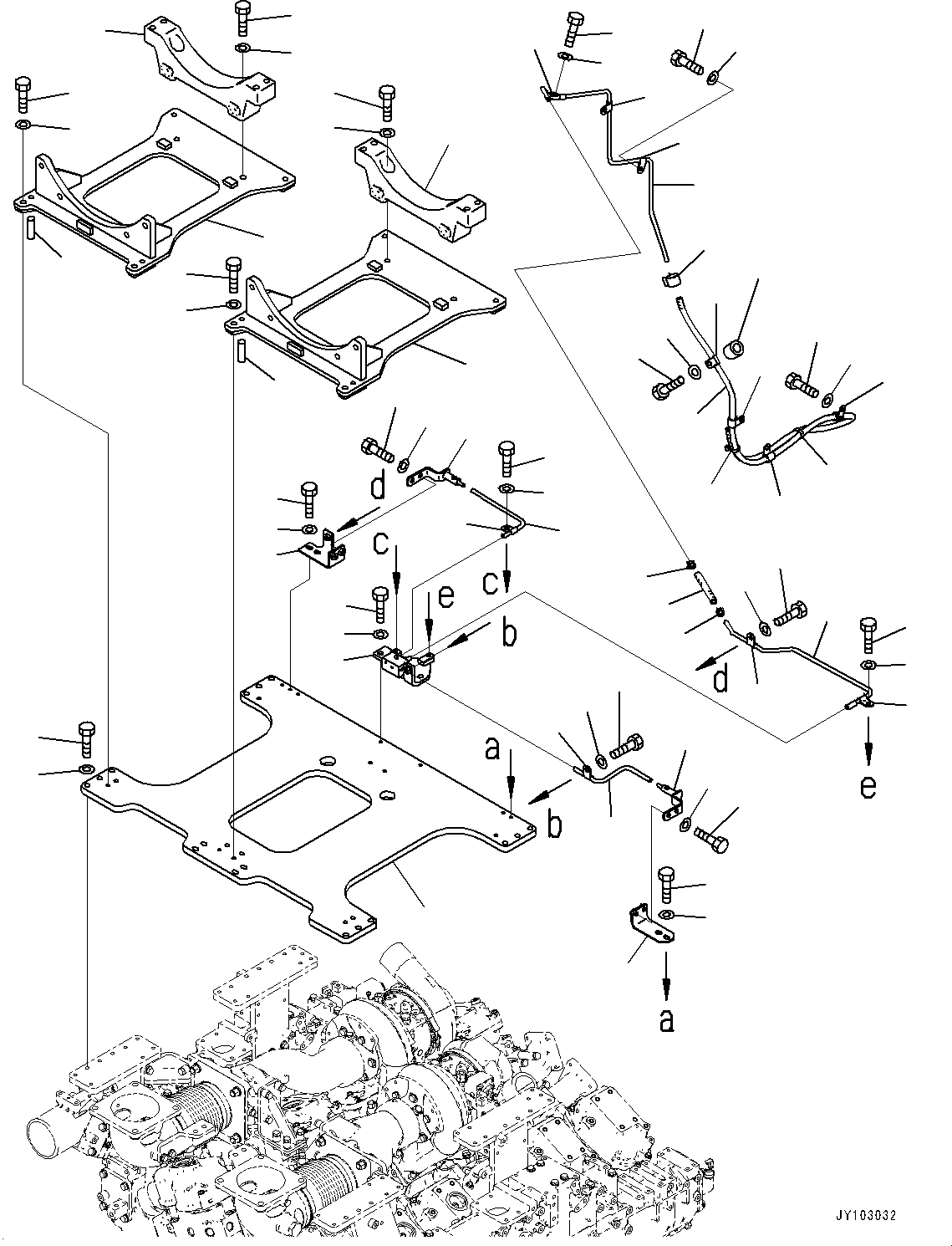 d
c
c
e
b
d
a
b
e
a
JY103032