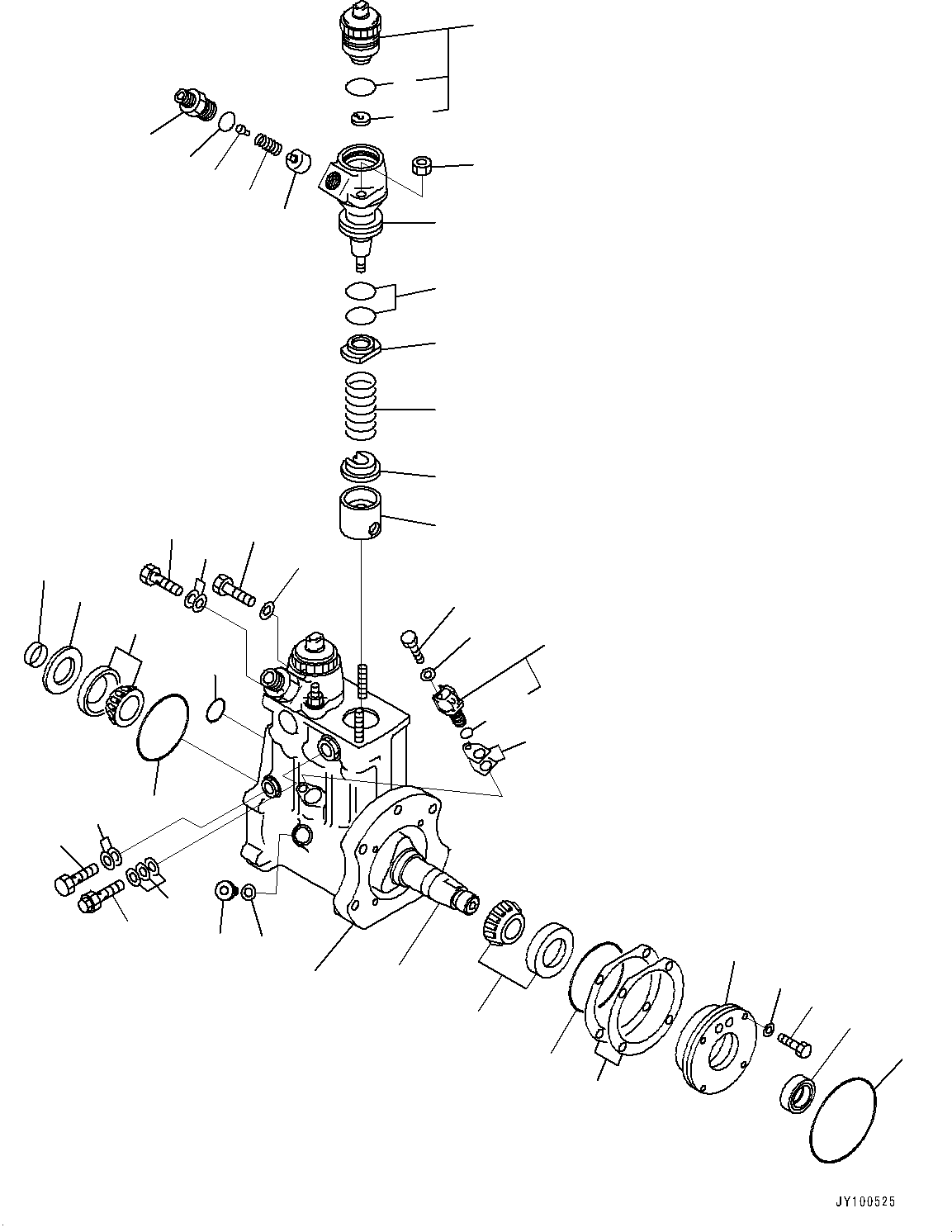 JY100525