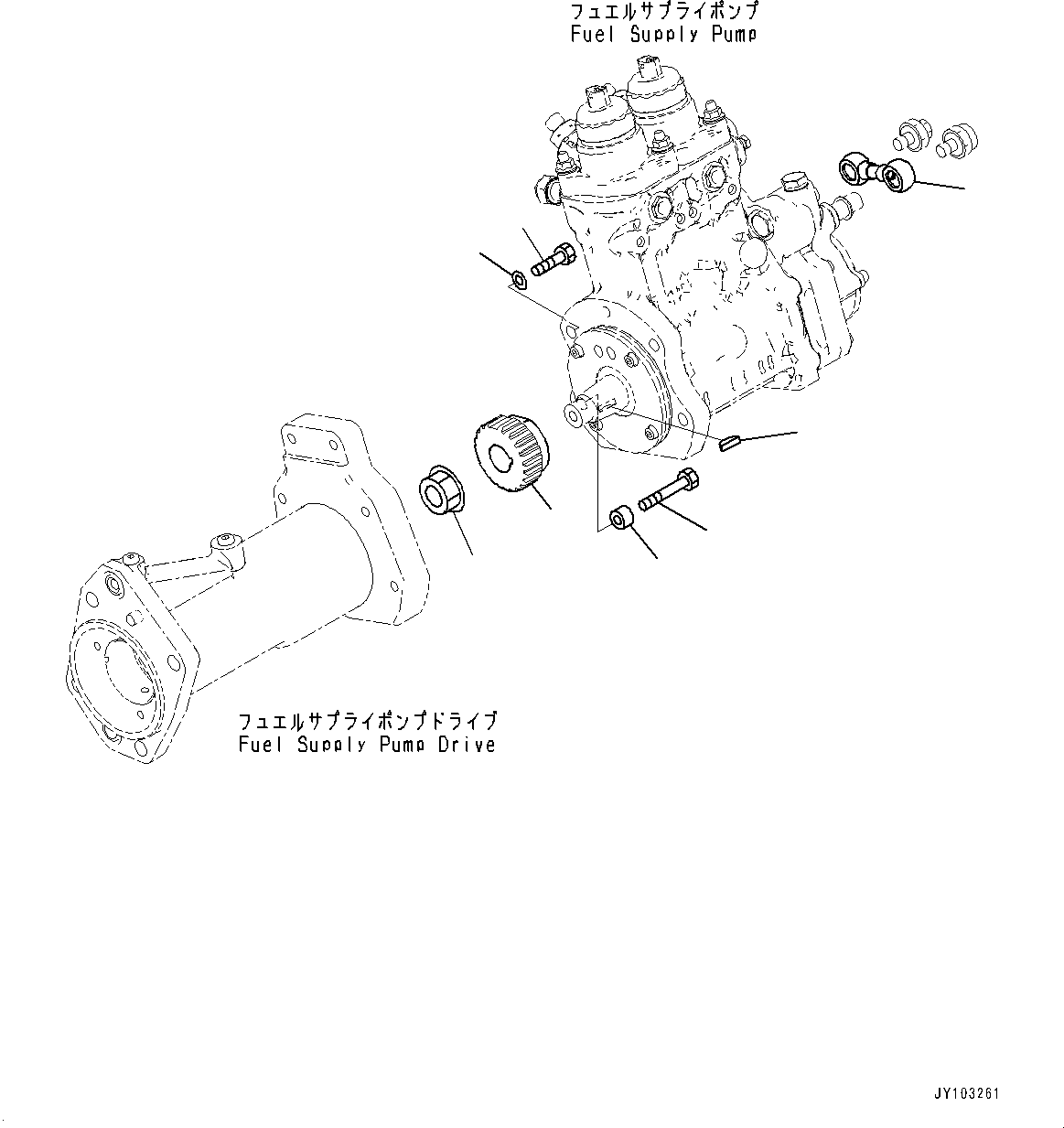 フュエルサプライポンプ
Fuel Supply Pump

フュエルサプライポンプドライブ
Fuel Supply Pump Drive

JY103261