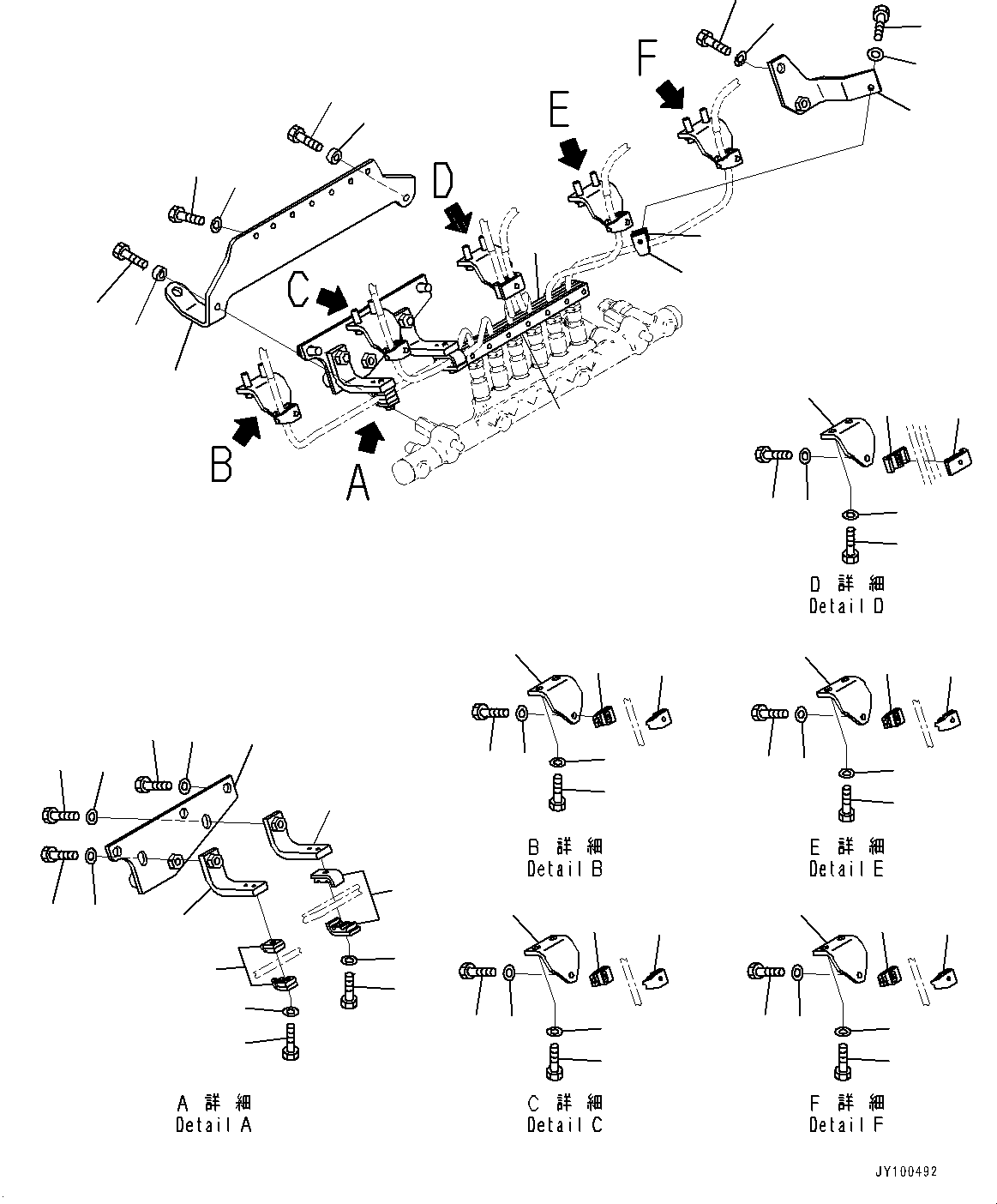 F

E

D

C

B

A

D 詳 細
Detail D

B 詳 細
Detail B

E 詳 細
Detail E

A 詳 細
Detail A

C 詳 細
Detail C

F 詳 細
Detail F

JY100492