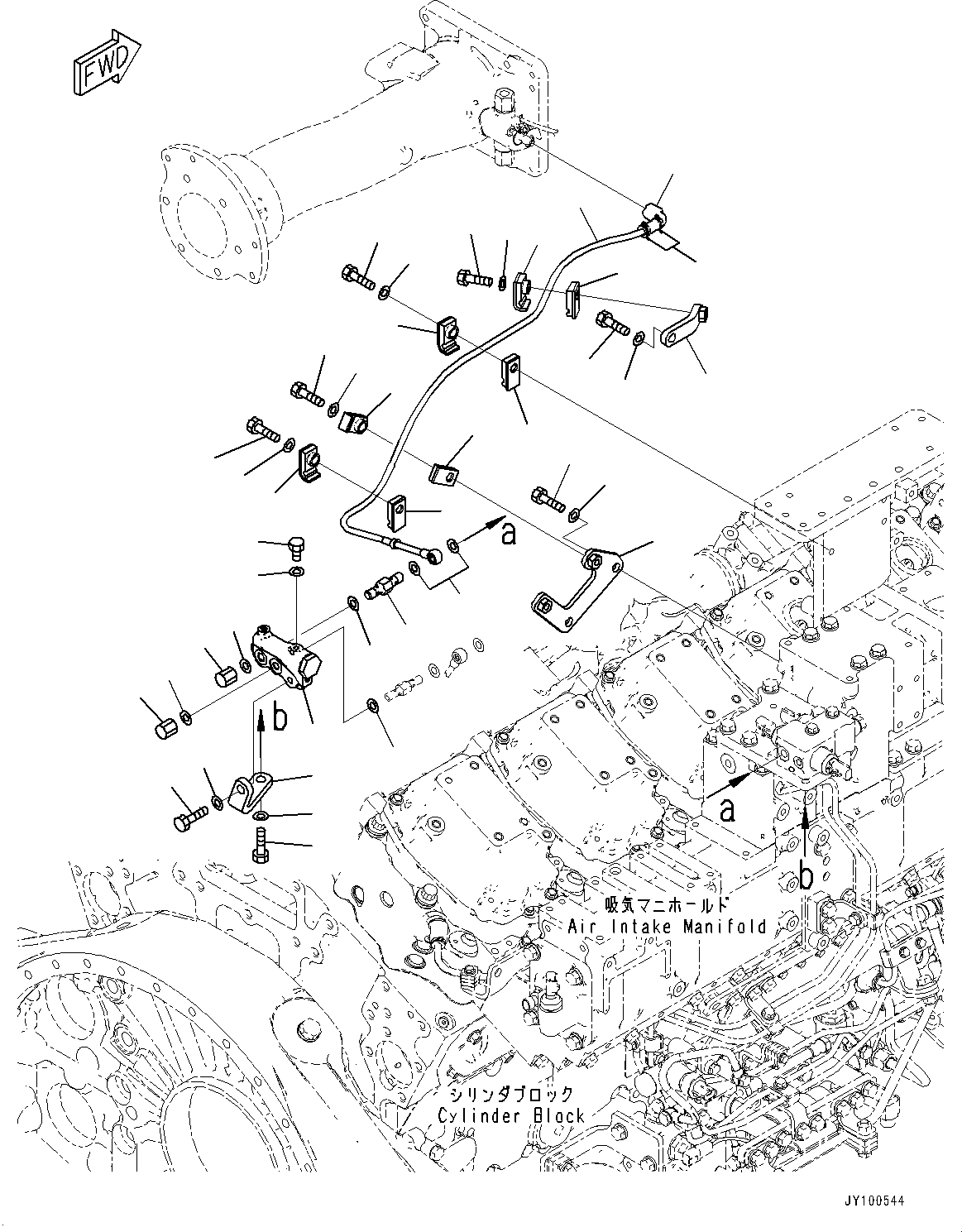 FWD

a

b

a

b

吸気マニホールド
Air Intake Manifold

シリンダブロック
Cylinder Block

JY100544