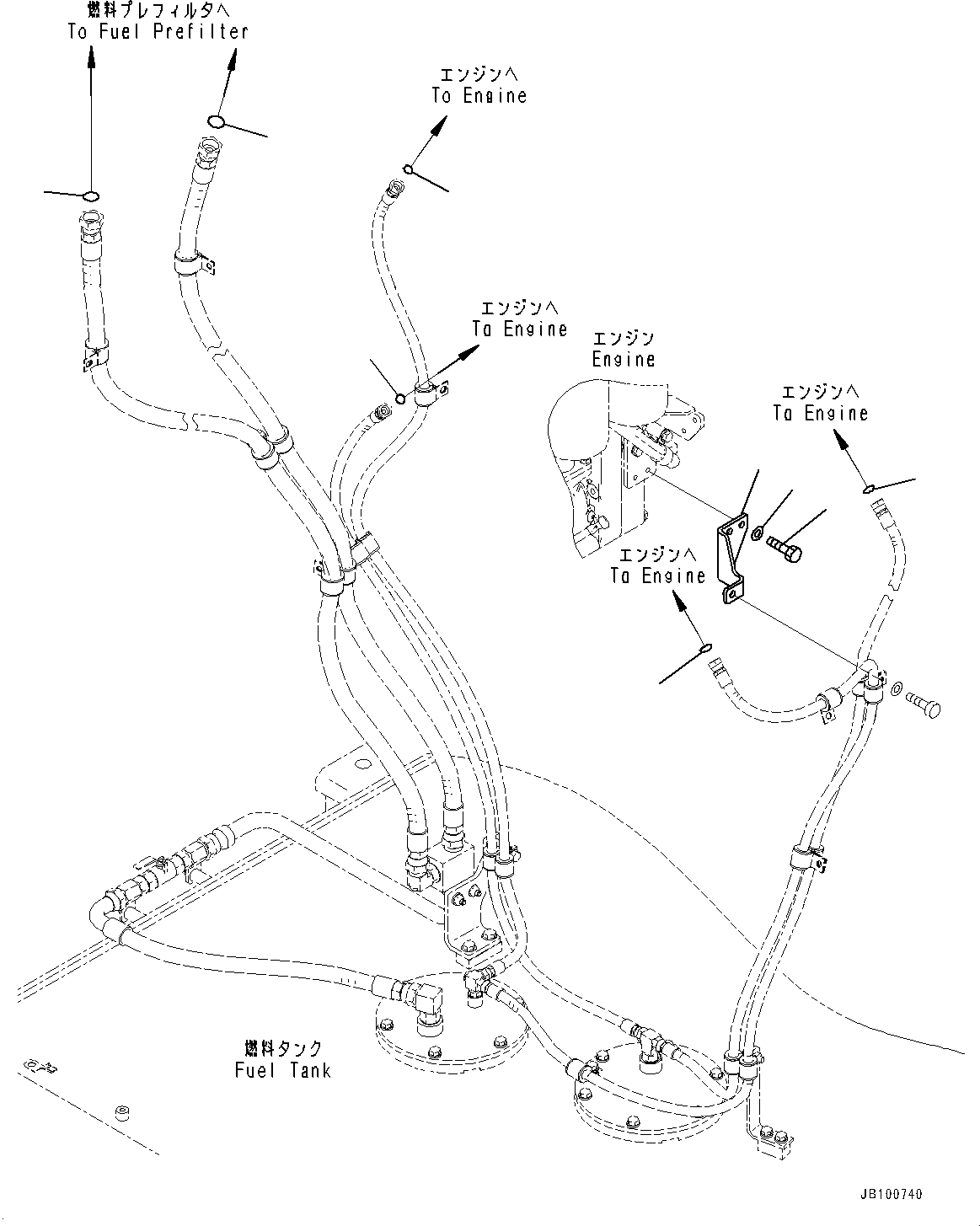 燃料プレフィルタへ
To Fuel Prefilter

エンジンへ
To Engine

エンジンへ
To Engine

エンジン
Engine

エンジンへ
To Engine

エンジンへ
To Engine

燃料タンク
Fuel Tank

JB100740