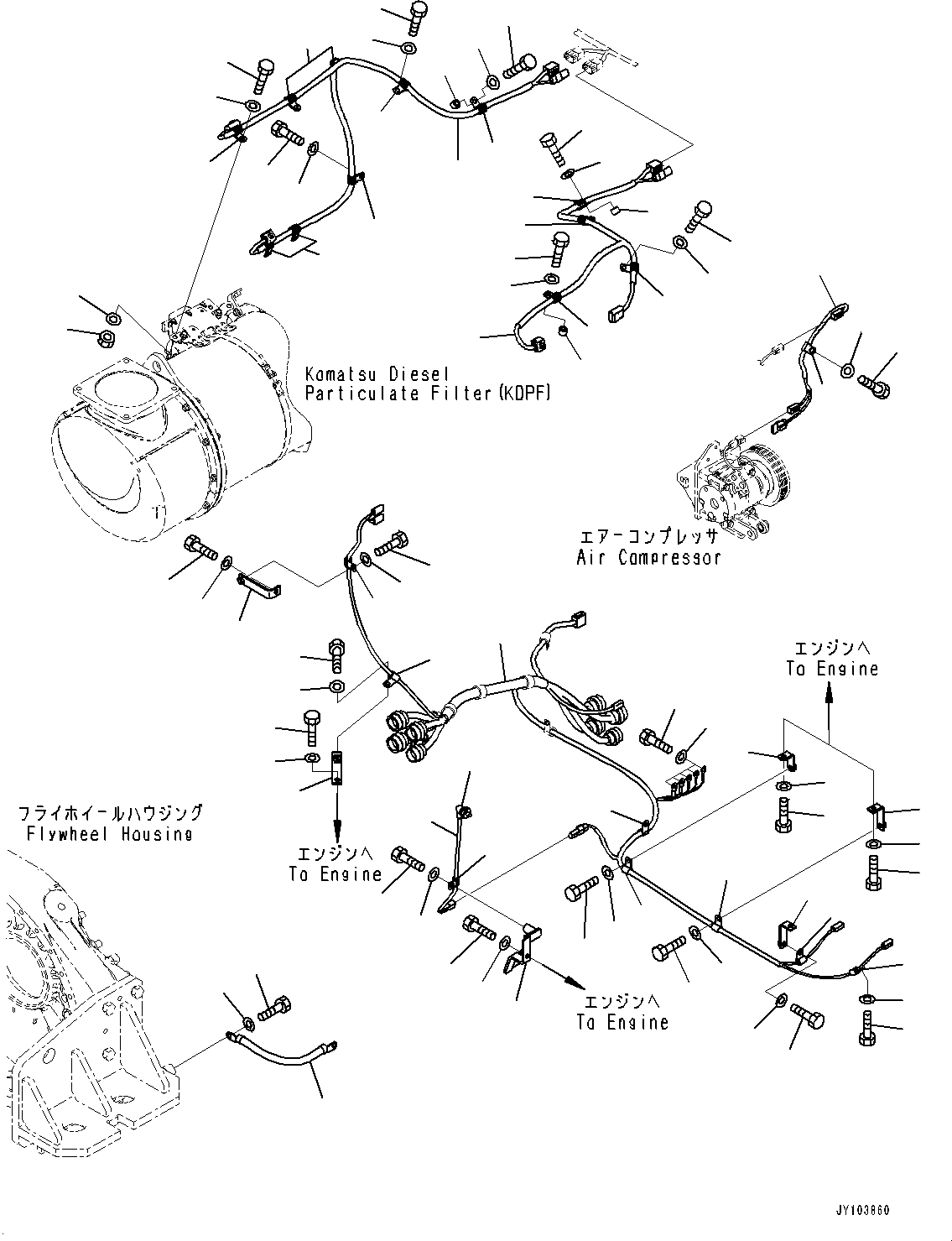 Komatsu Diesel Particulate Filter (KDPF)

エアーコンプレッサ
Air Compressor

エンジンへ
To Engine

フライホイールハウジング
Flywheel Housing

エンジンへ
To Engine

エンジンへ
To Engine

JY103860