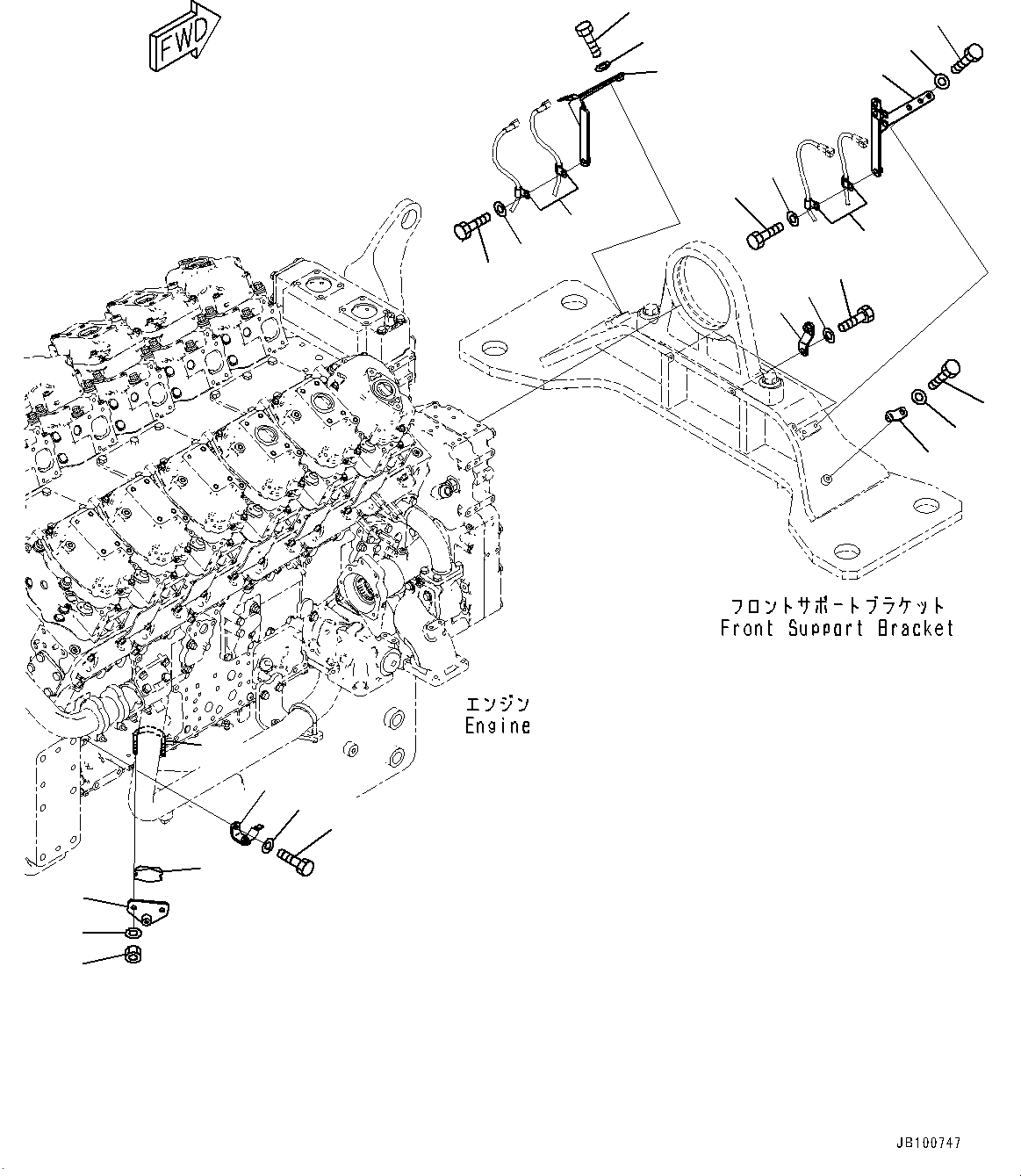 FWD

フロントサポートブラケット
Front Support Bracket

エンジン
Engine

JB100747