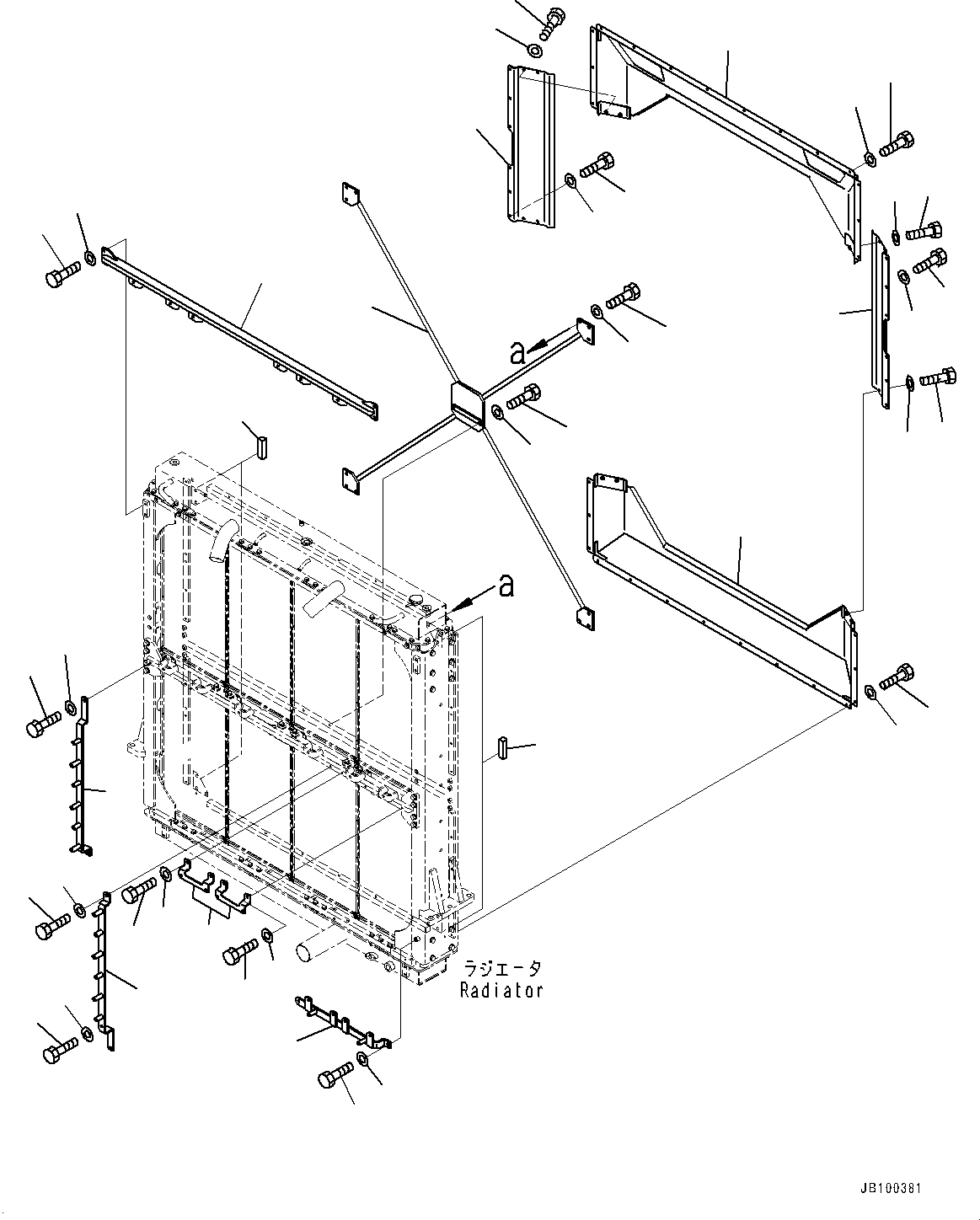 a

a

ラジエータ
Radiator

JB100381