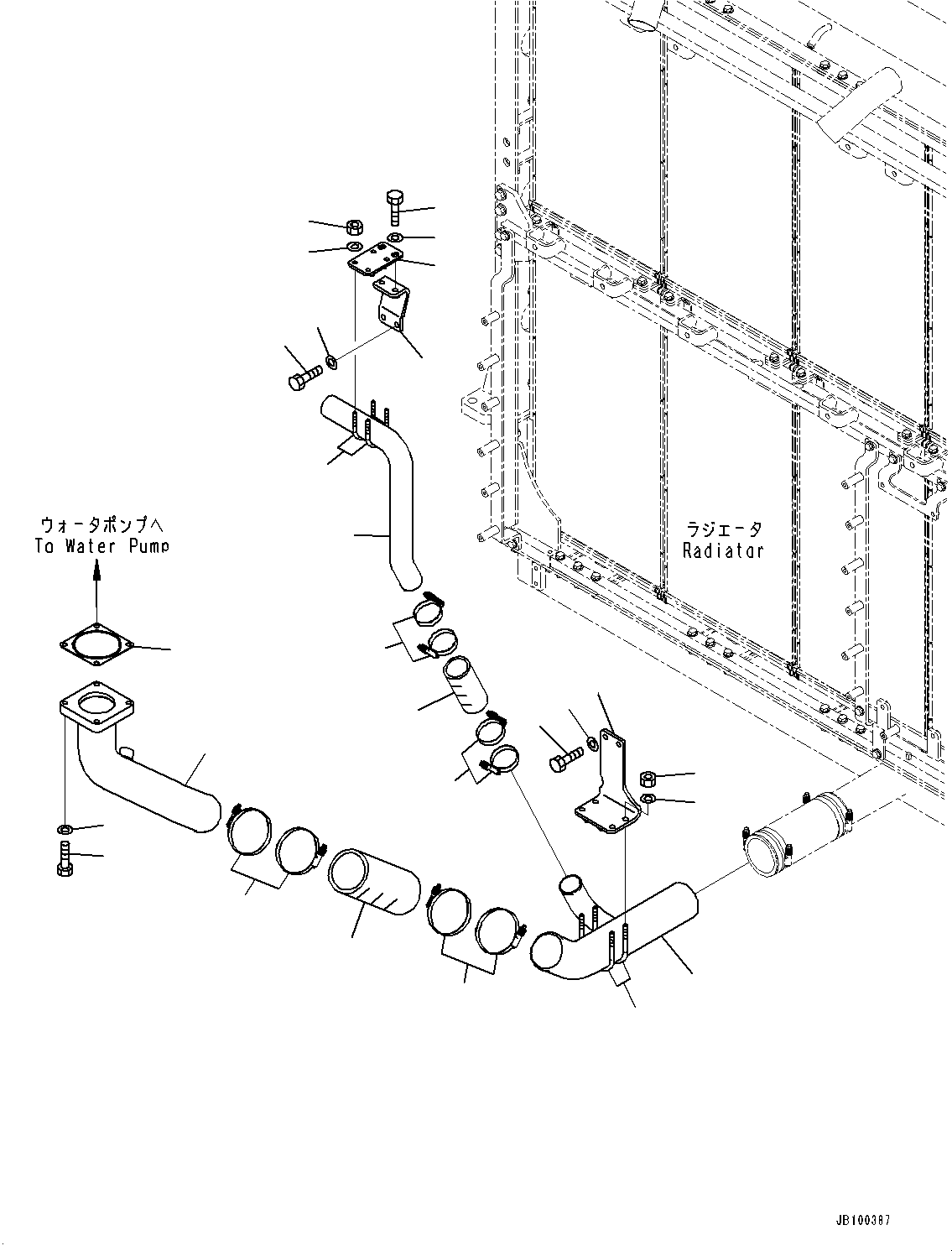 ウォータポンプへ
To Water Pump

ラジエータ
Radiator

JB100387