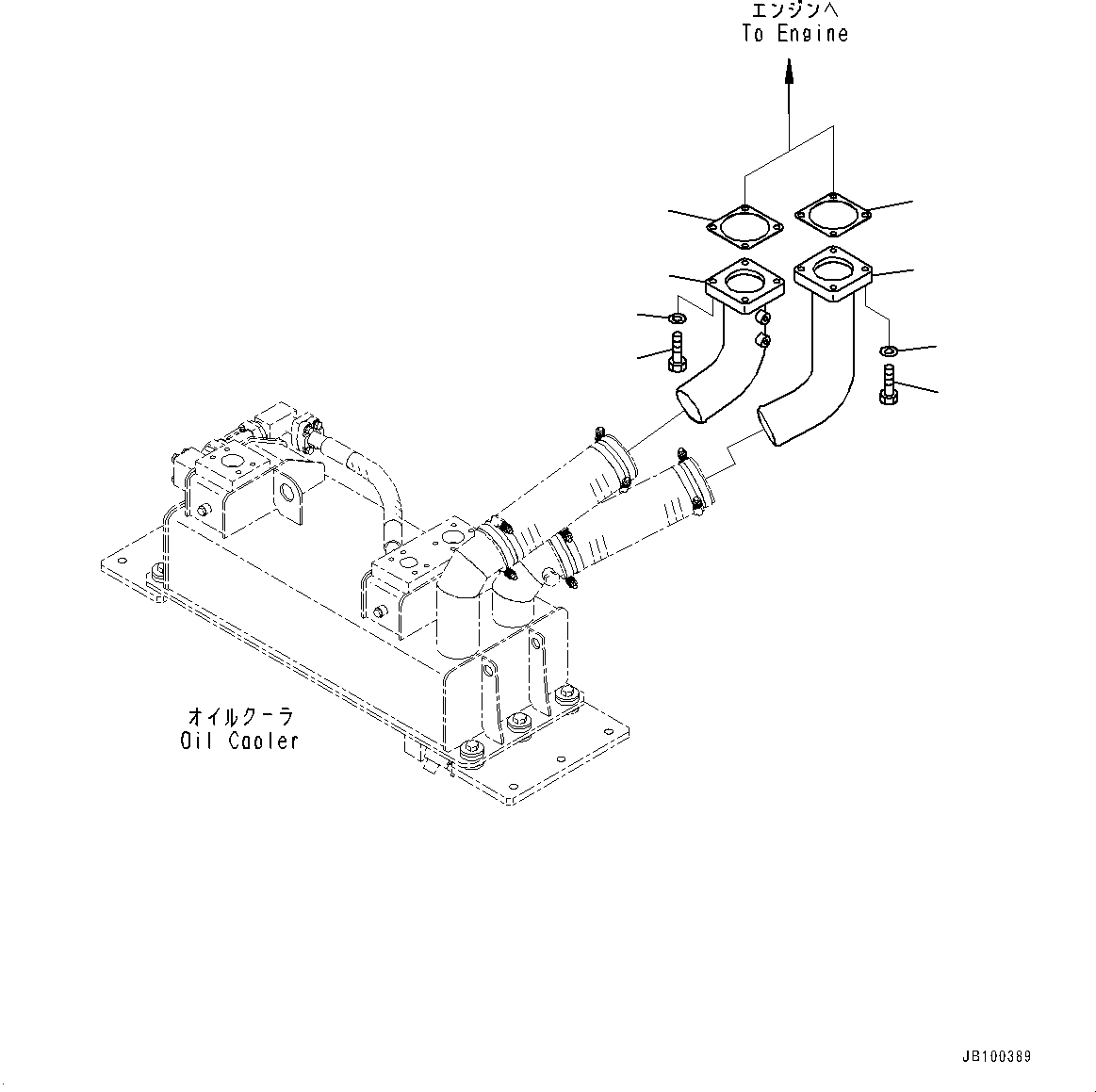 エンジンへ
To Engine

オイルクーラ
Oil Cooler

JB100389