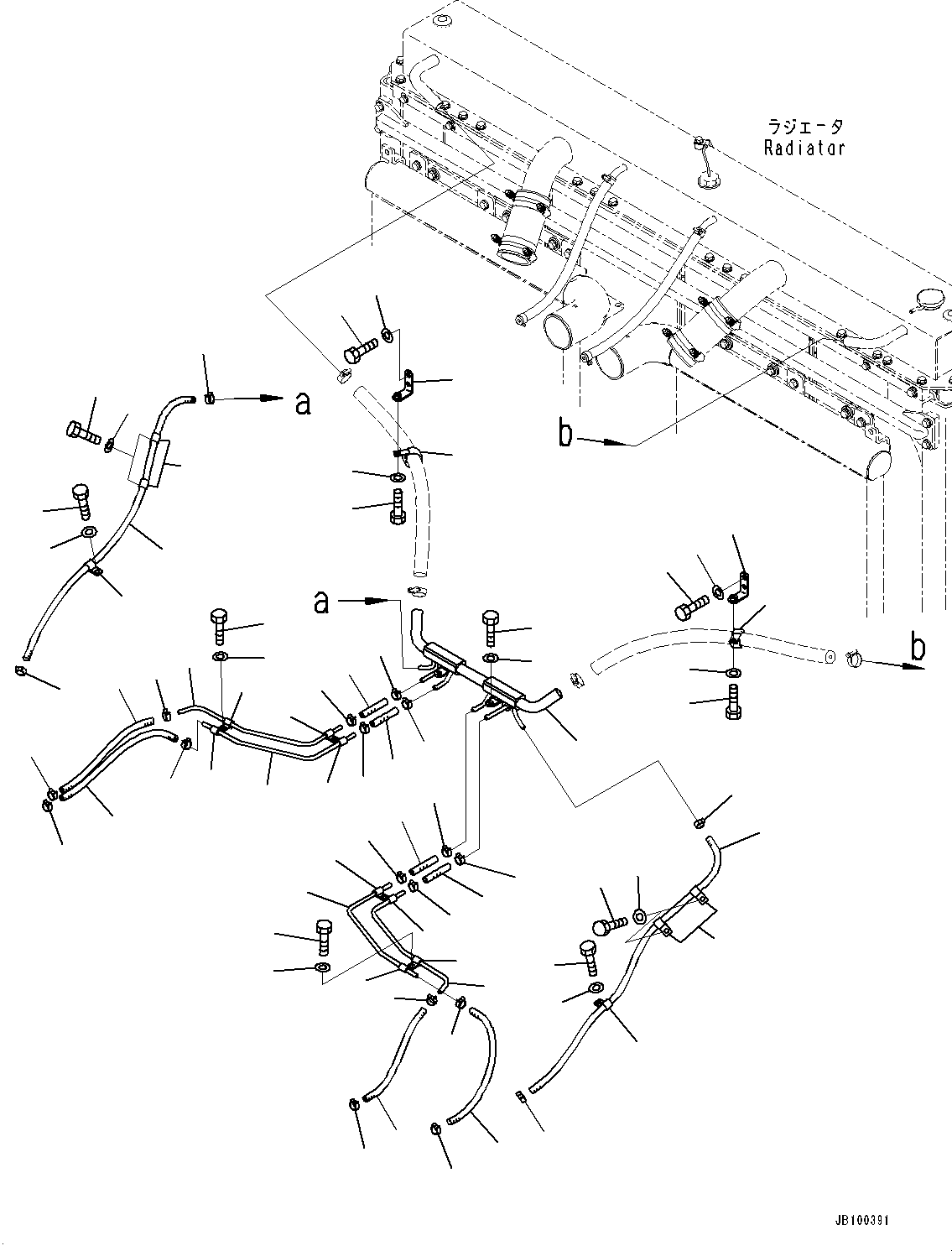 ラジエータ
Radiator

a

b

a

b

JB100391