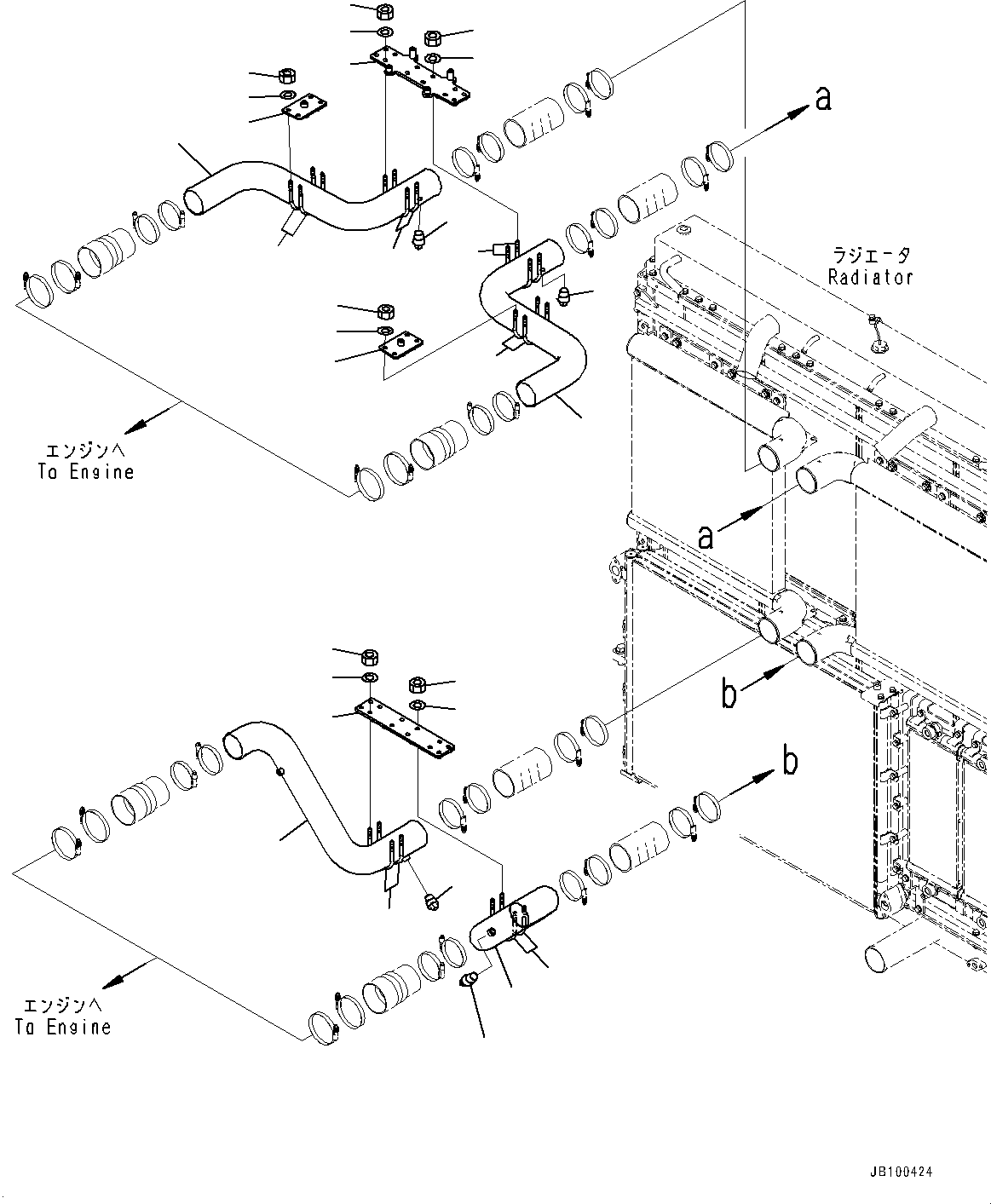 a

ラジエータ
Radiator

エンジンへ
To Engine

a

b

b

エンジンへ
To Engine

JB100424