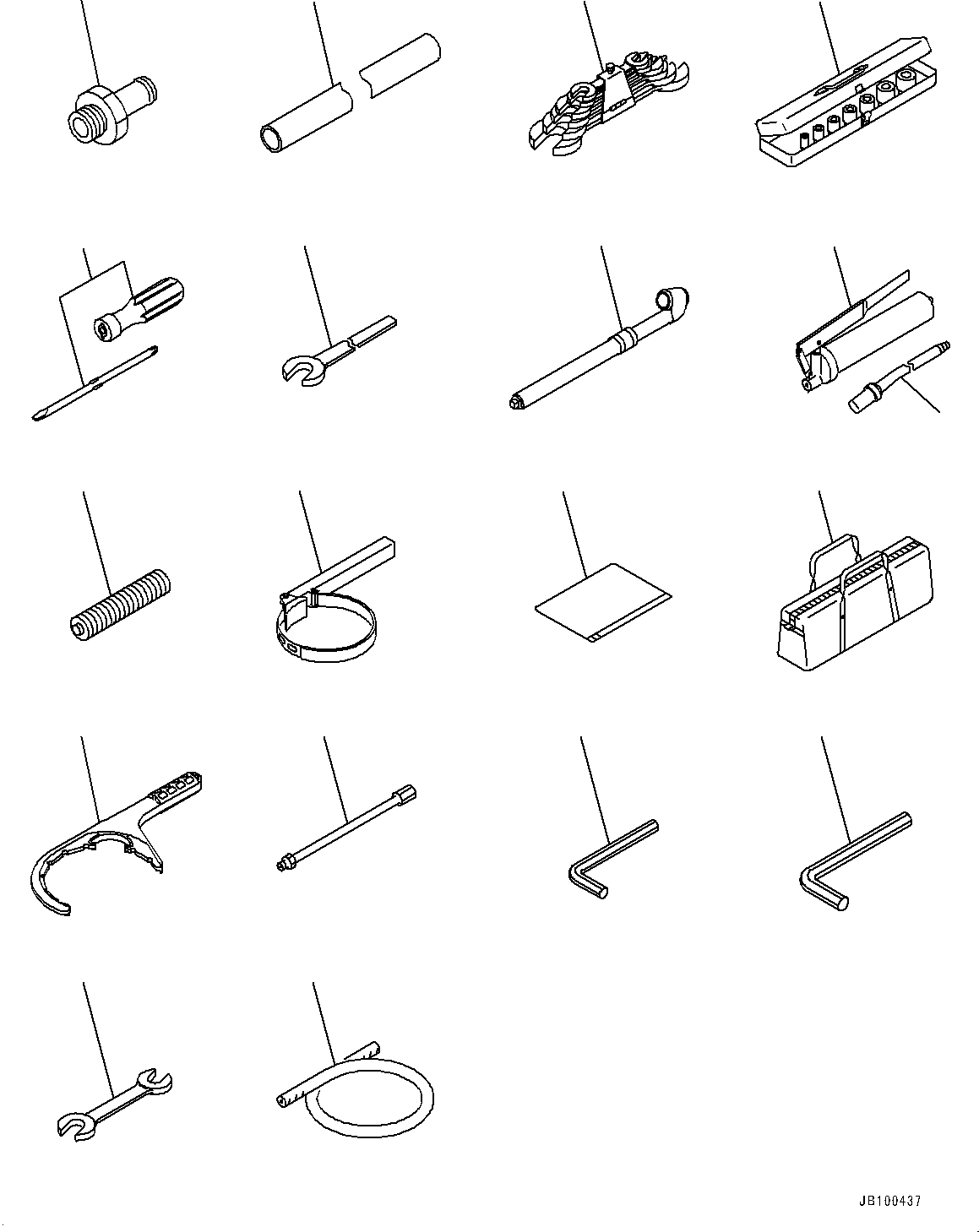 JB100437