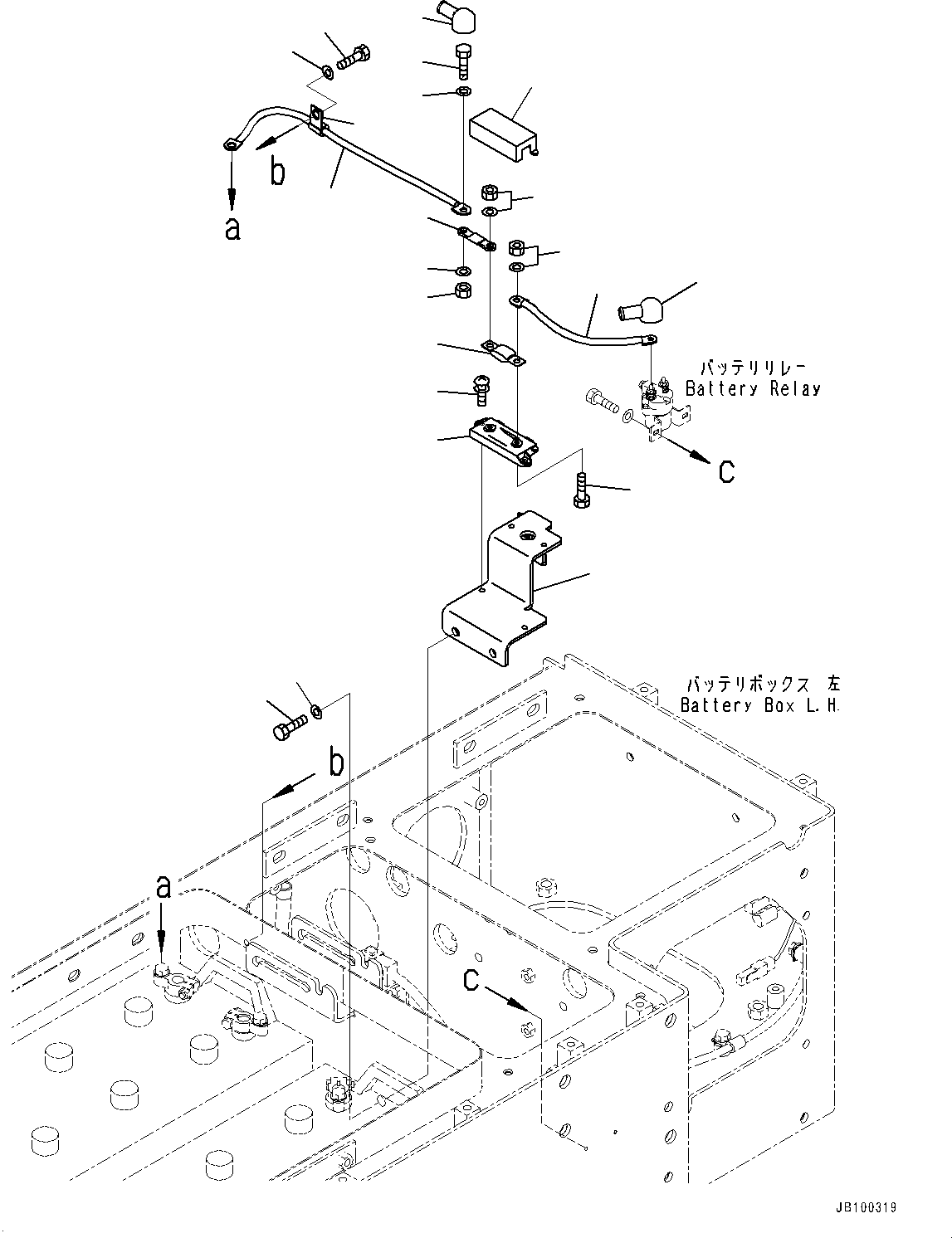 b
a
バッテリリレー
Battery Relay
c
バッテリボックス 左
Battery Box L.H.
b
a
c
JB100319