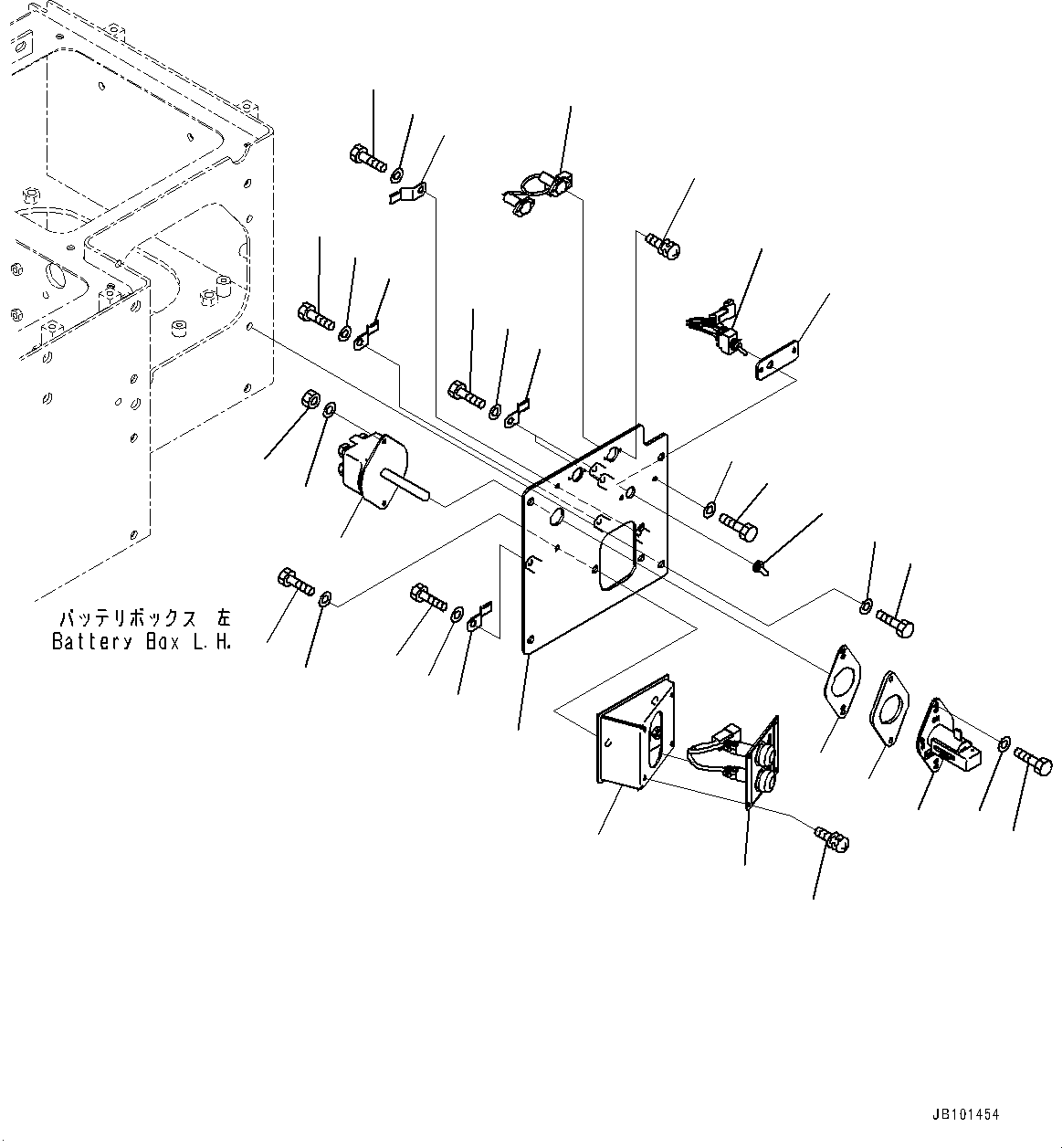 バッテリボックス 左
Battery Box L.H.

JB101454