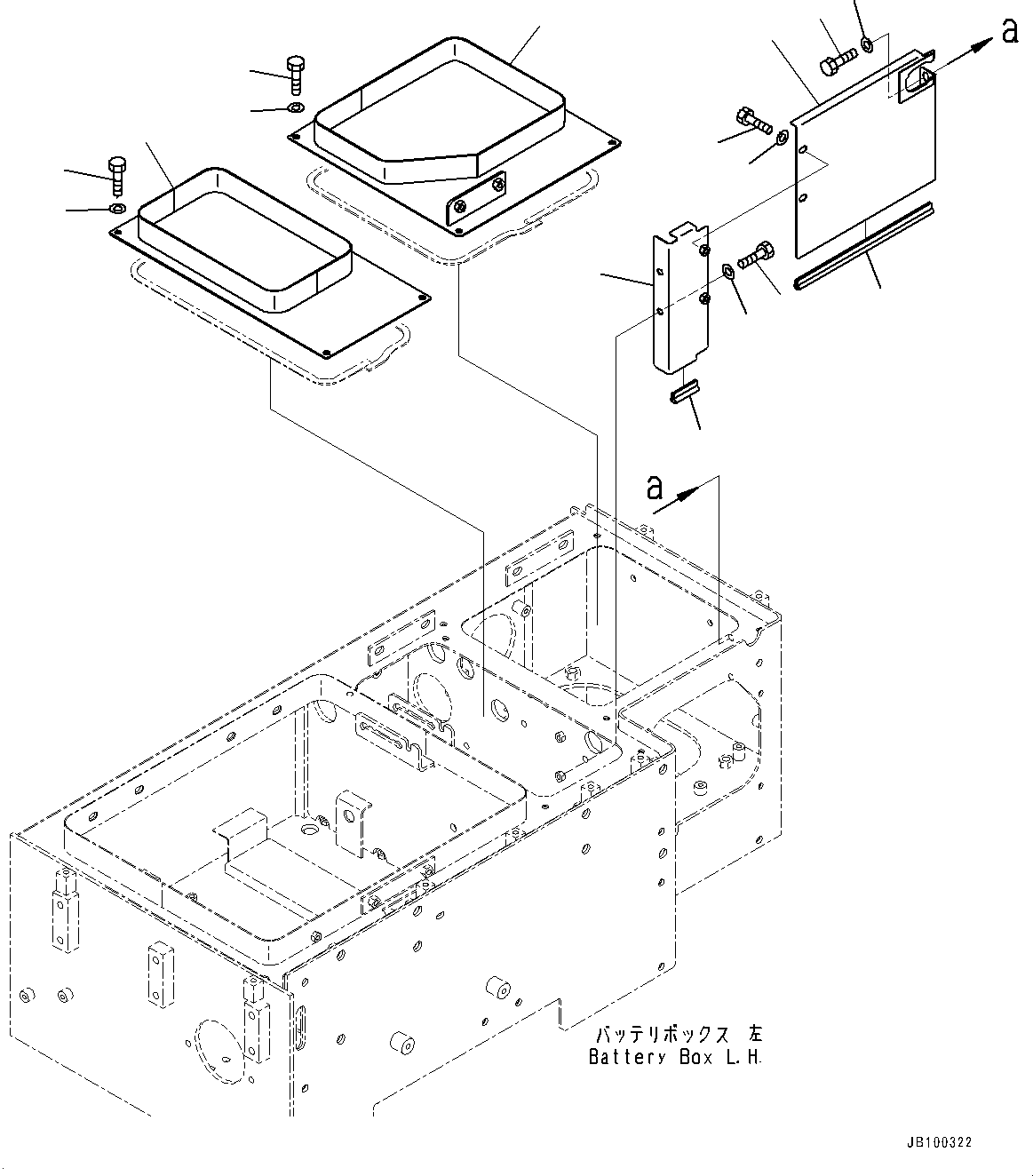 a

a

バッテリボックス 左
Battery Box L.H.

JB100322