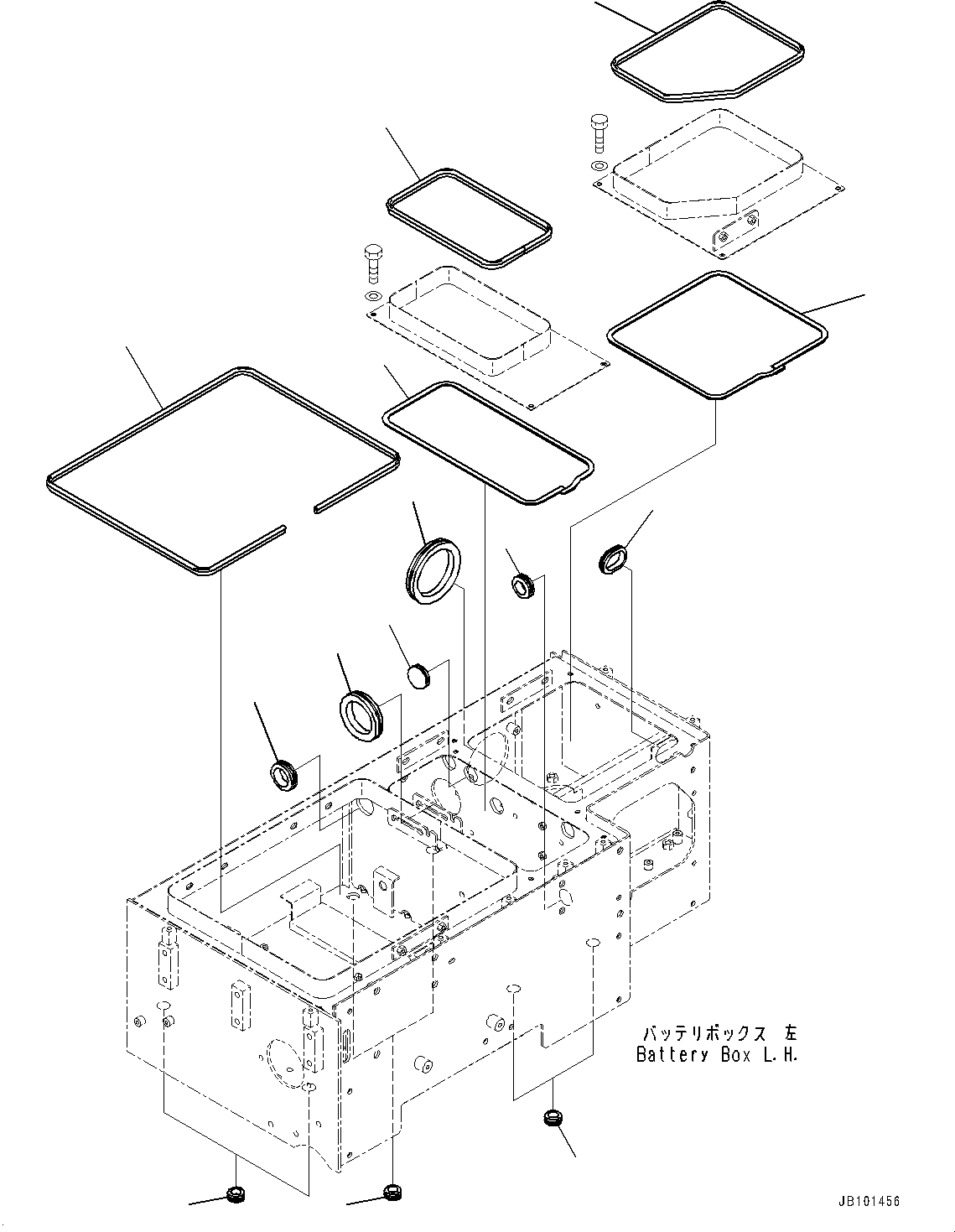 バッテリボックス 左
Battery Box L.H.

JB101456