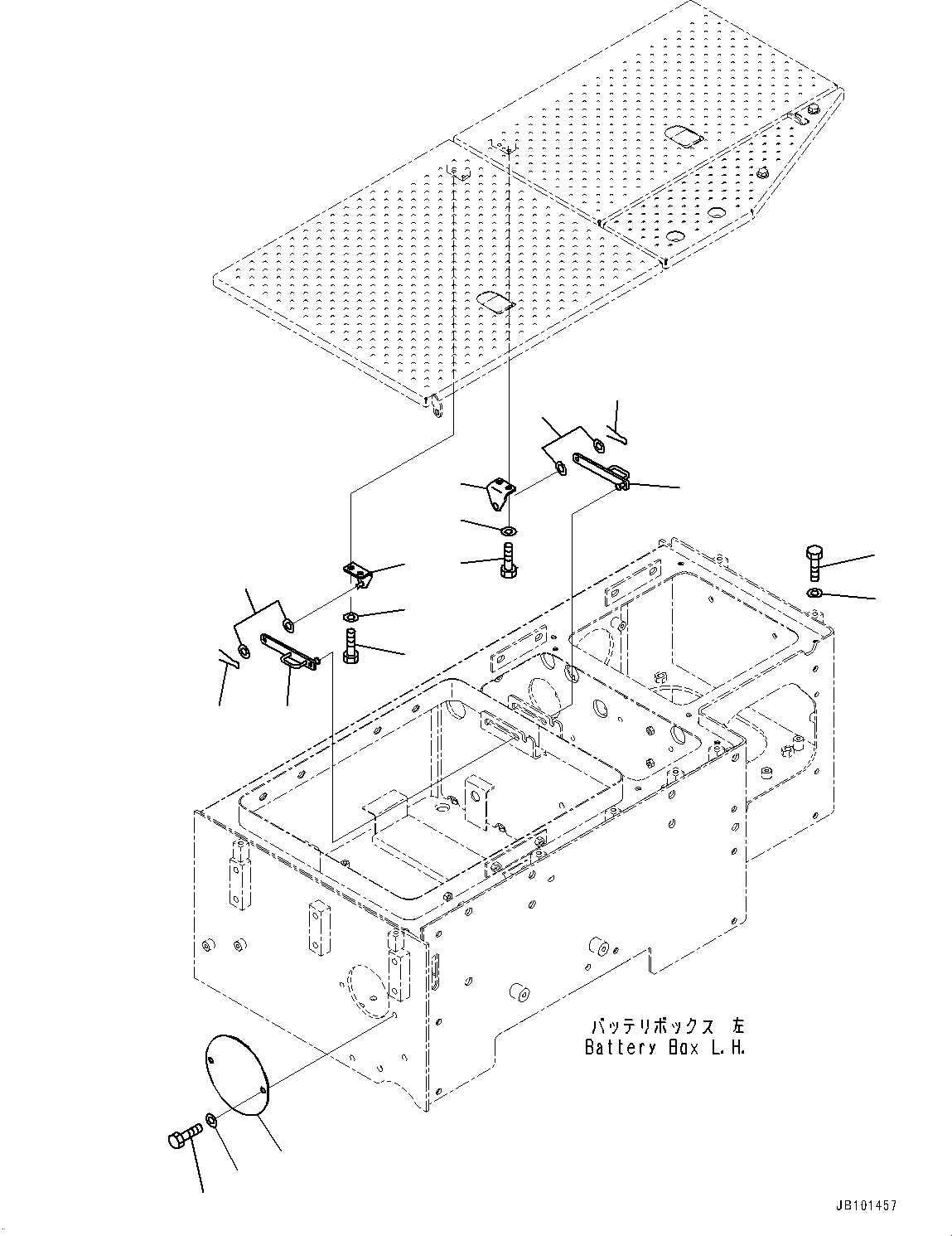 バッテリボックス 左
Battery Box L.H.

JB101457