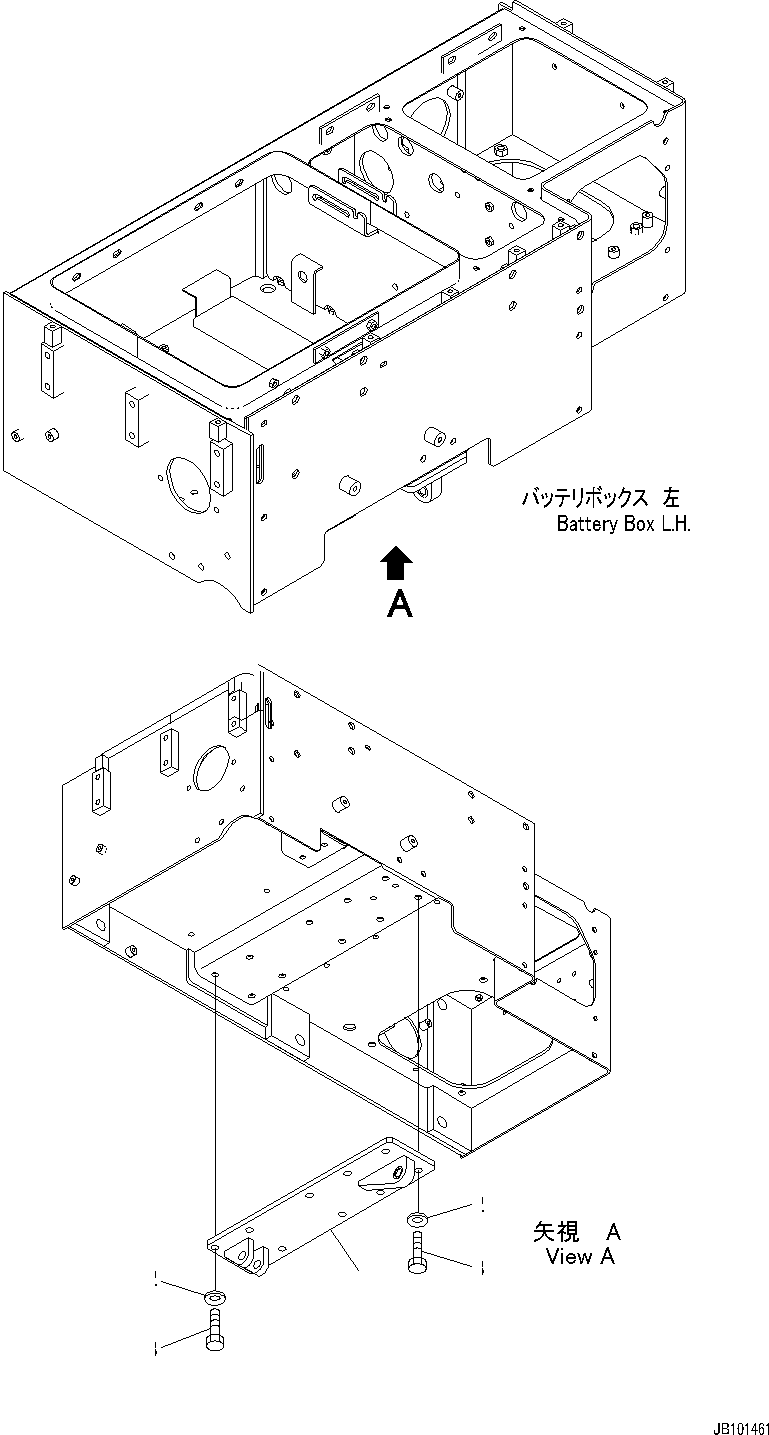 バッテリボックス 左
Battery Box L.H.

A

矢視 A
View A

JB101461