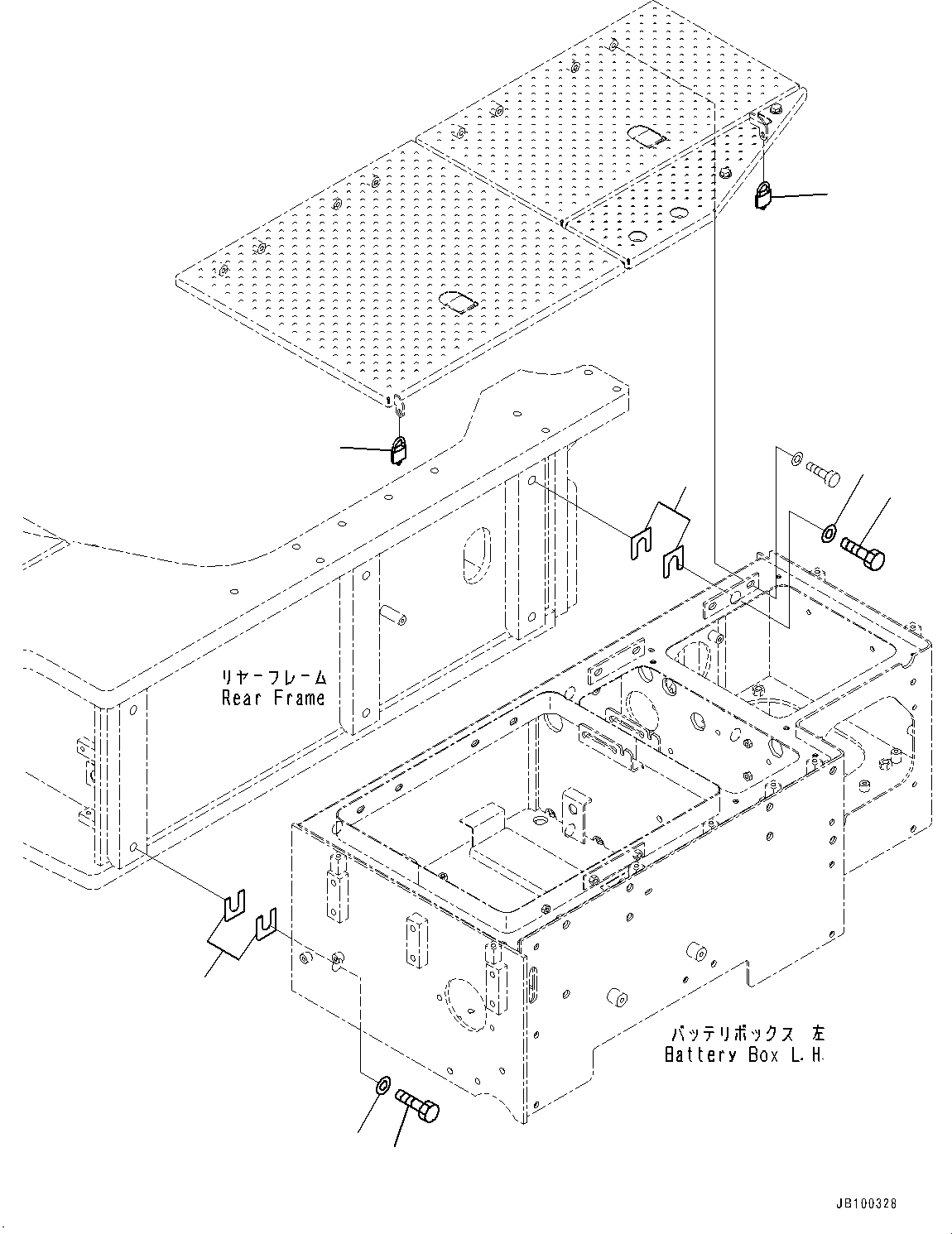 リヤーフレーム
Rear Frame

バッテリボックス 左
Battery Box L.H.

JB100328