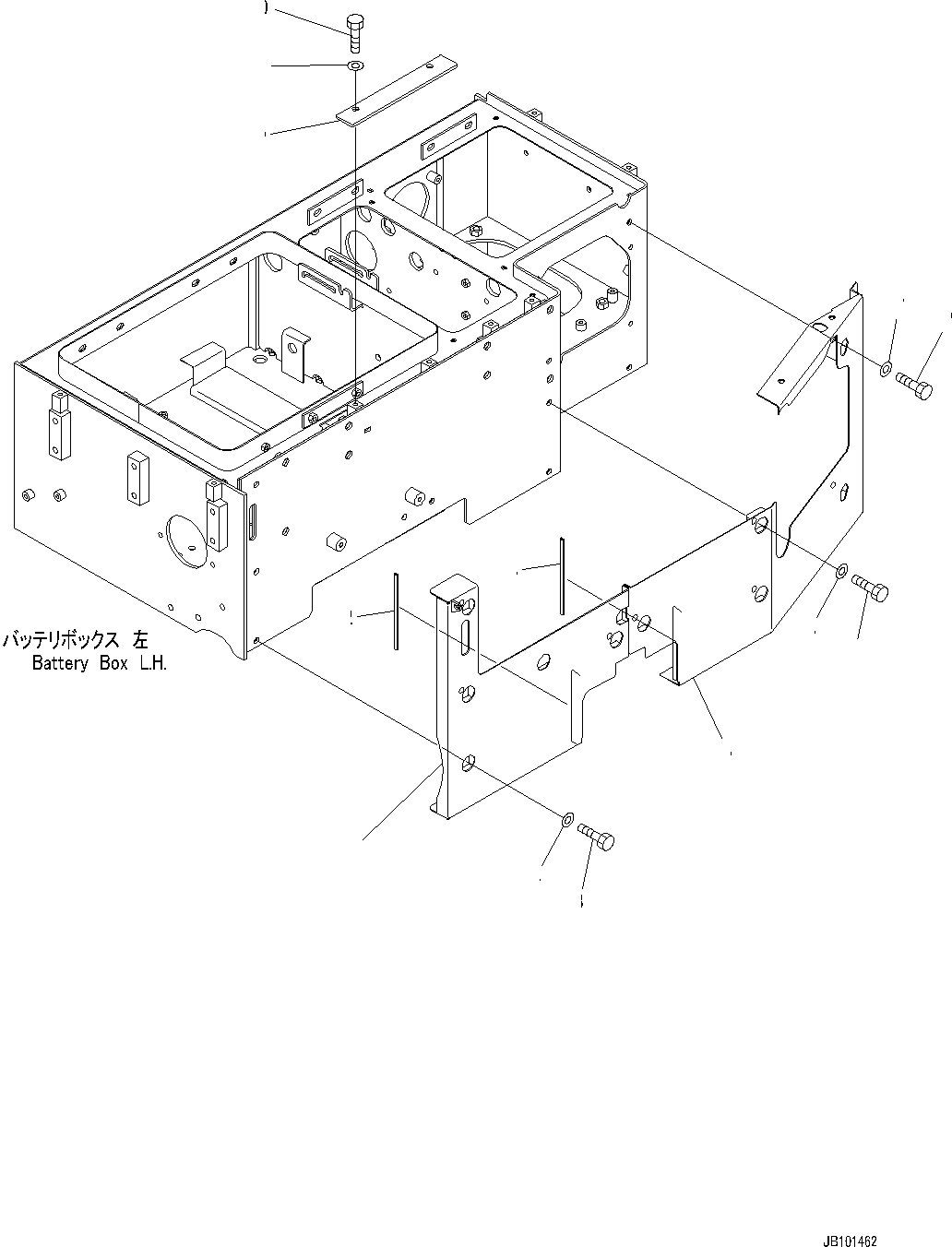 バッテリボックス 左
Battery Box L.H.

JB101462