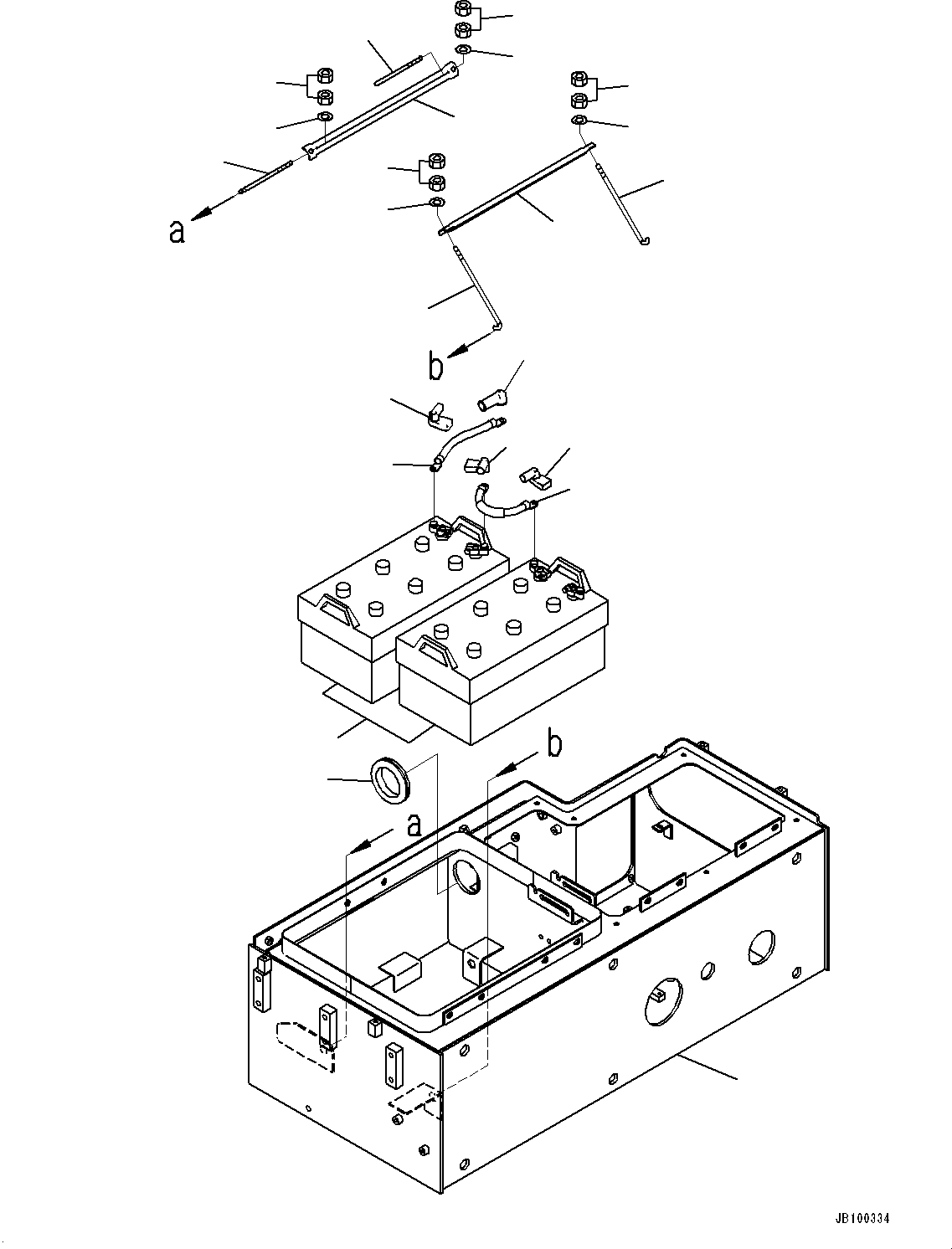 a

b

b

a

JB100334