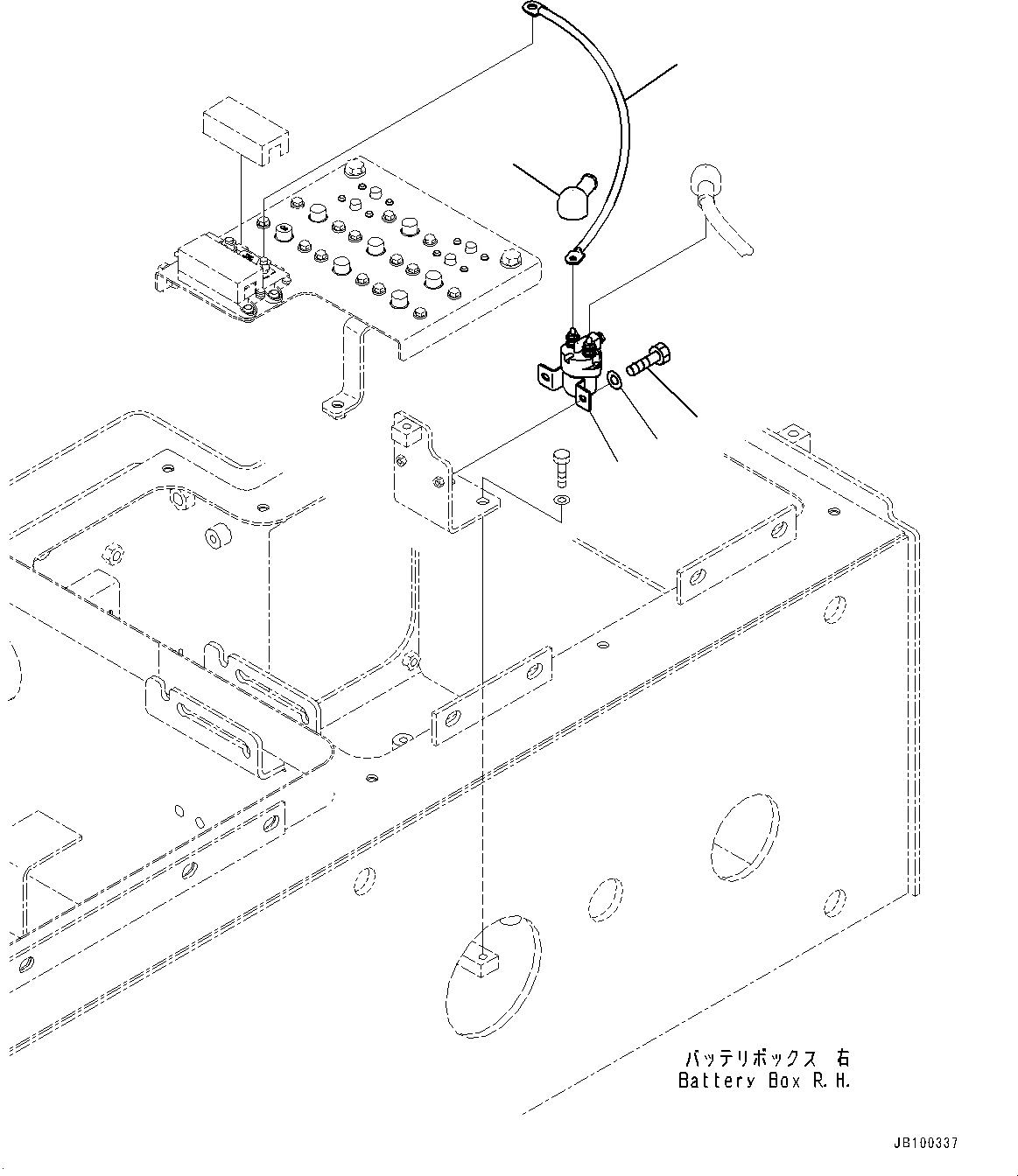 バッテリボックス 右
Battery Box R.H.

JB100337