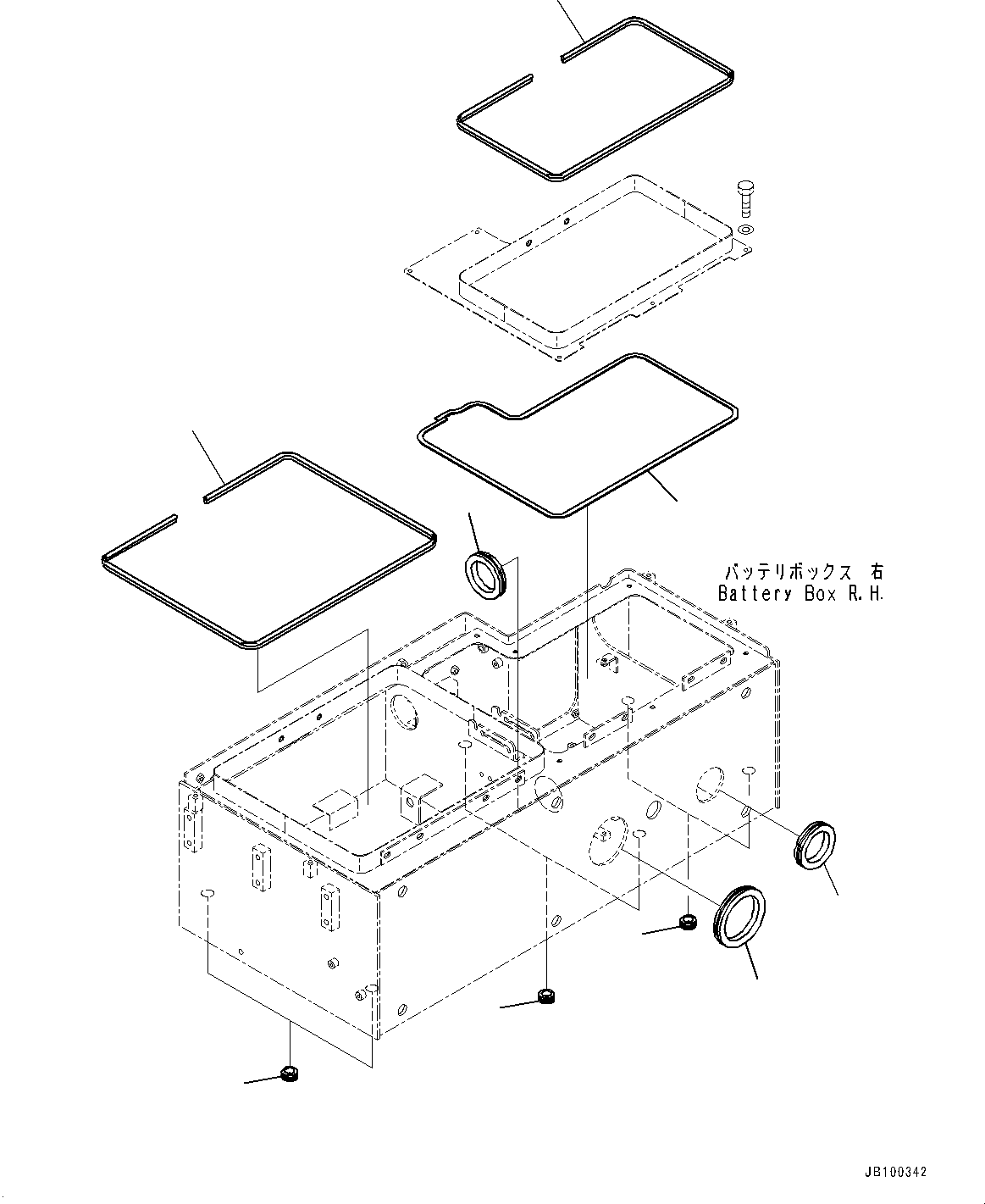 バッテリボックス 右
Battery Box R.H.

JB100342