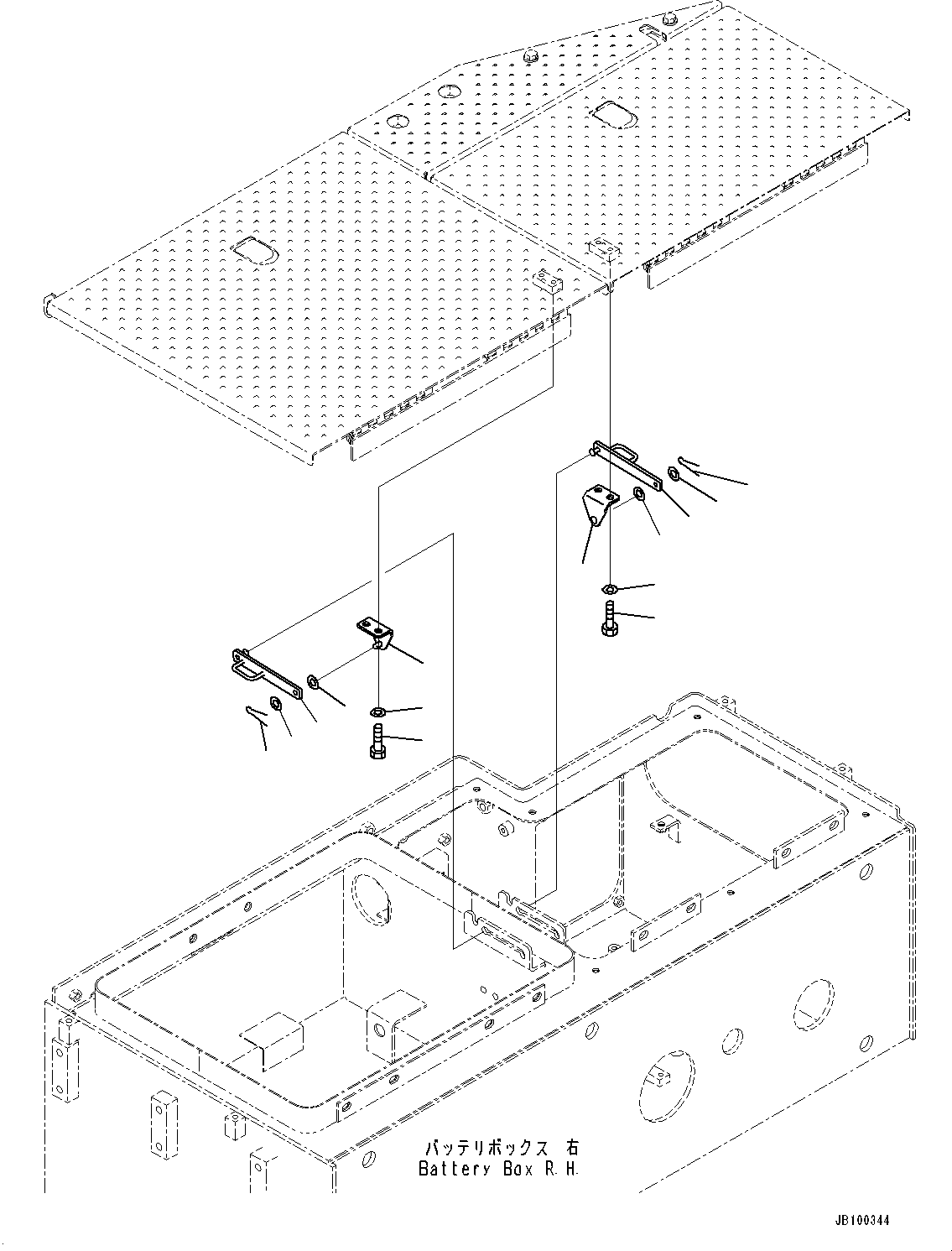 バッテリボックス 右
Battery Box R.H.

JB100344