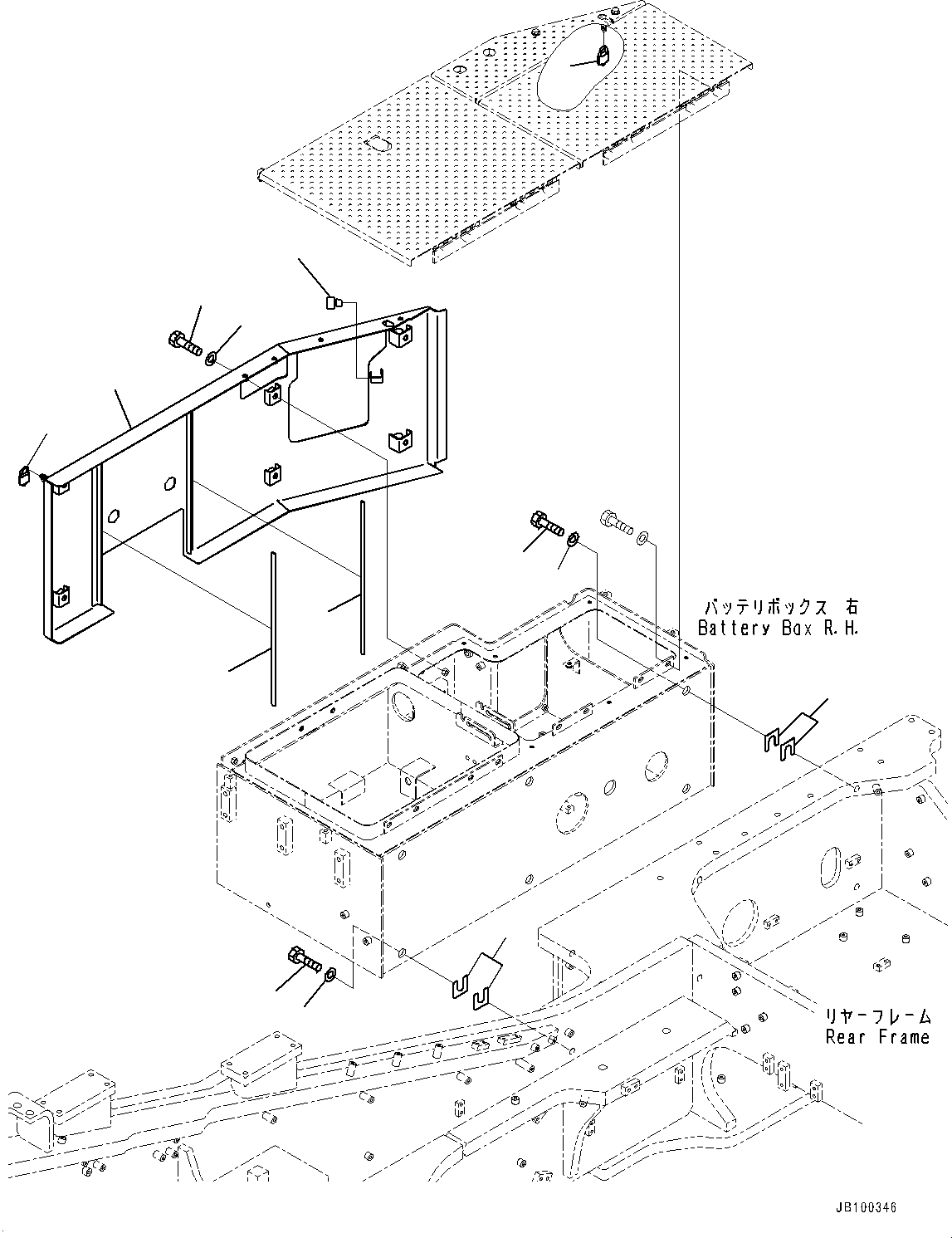 バッテリボックス 右
Battery Box R.H.

リヤーフレーム
Rear Frame

JB100346