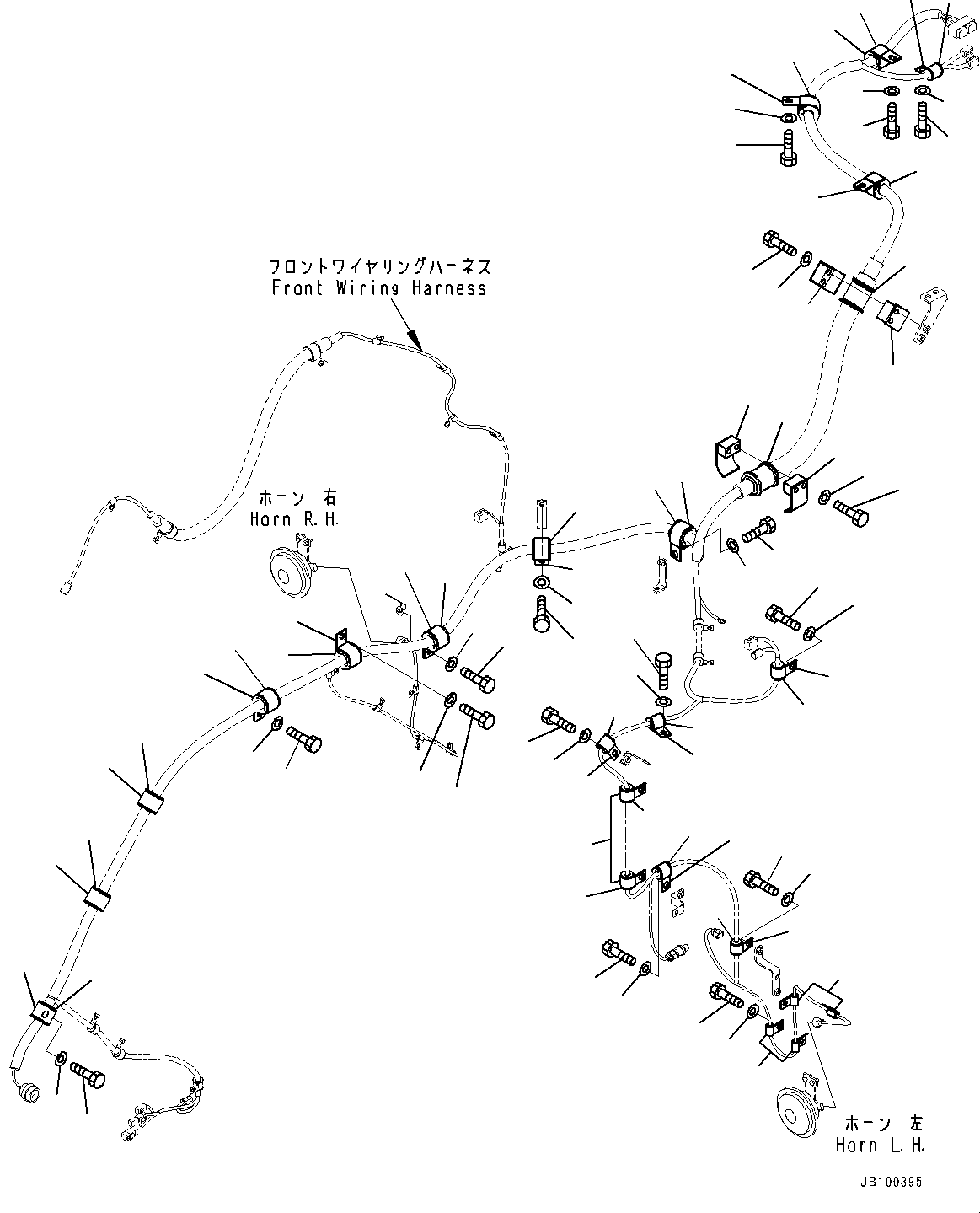 フロントワイヤリングハーネス
Front Wiring Harness

ホーン 右
Horn R.H.

ホーン 左
Horn L.H.

JB100395