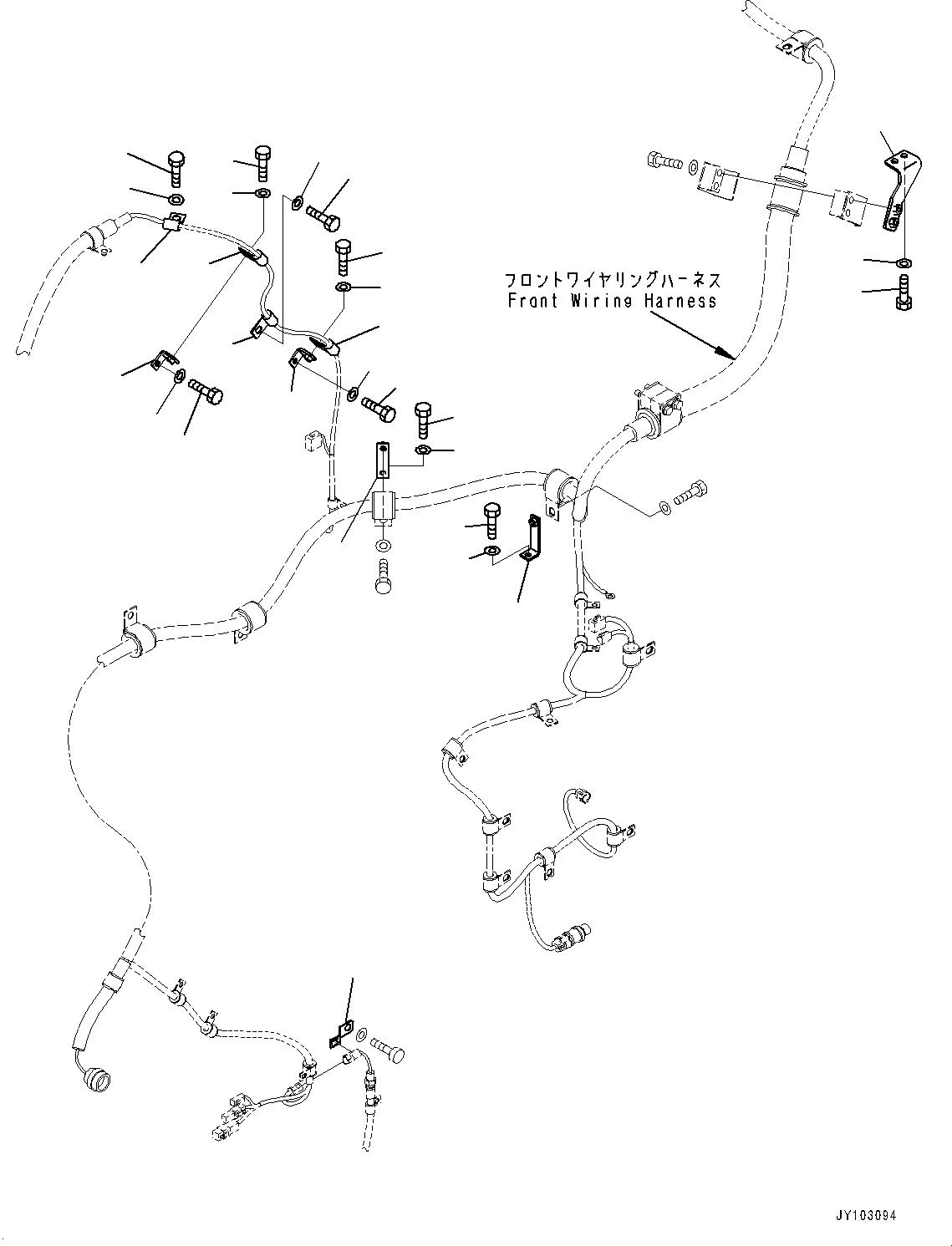 フロントワイヤリングハーネス
Front Wiring Harness

JY103094