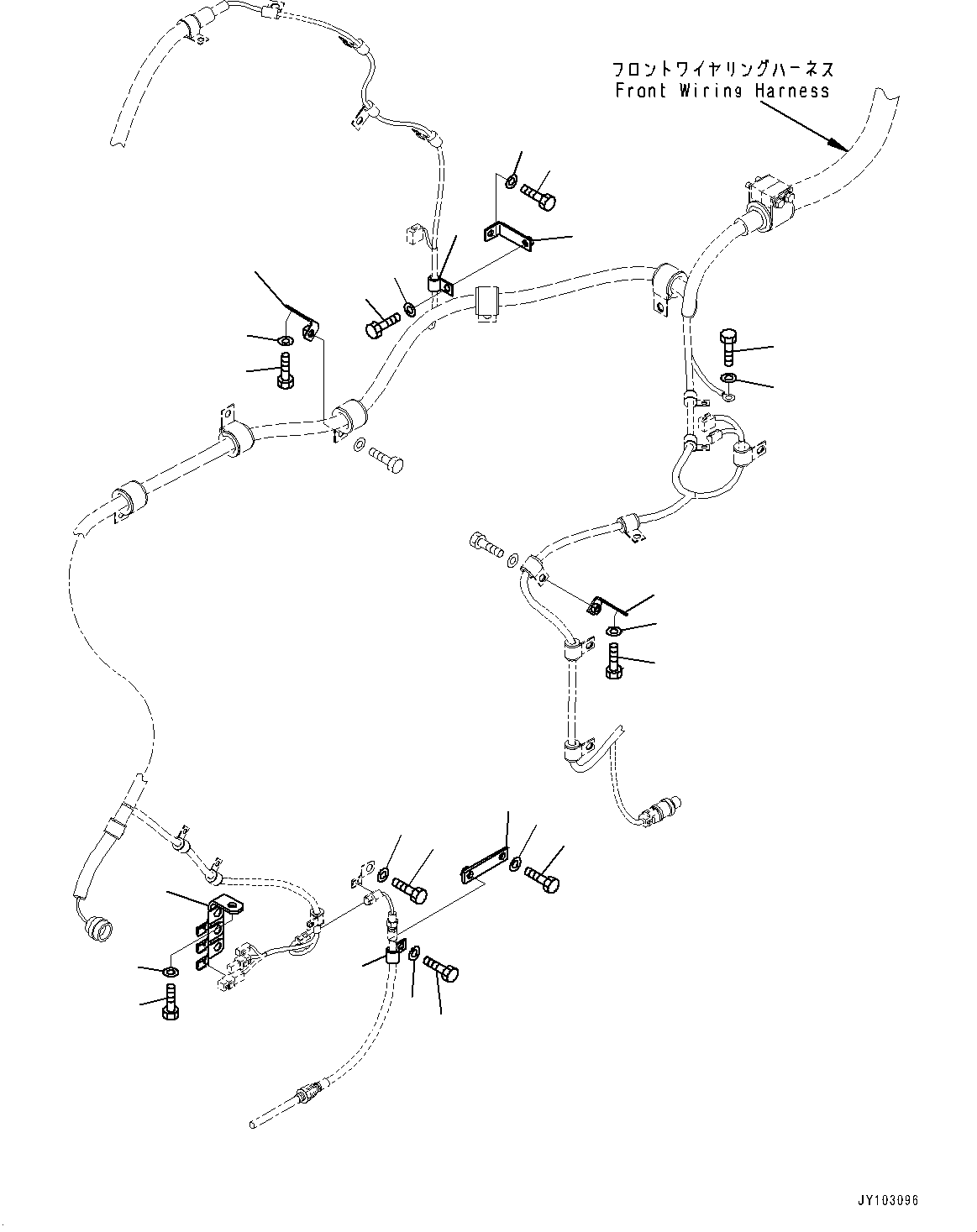 フロントワイヤリングハーネス
Front Wiring Harness

JY103096