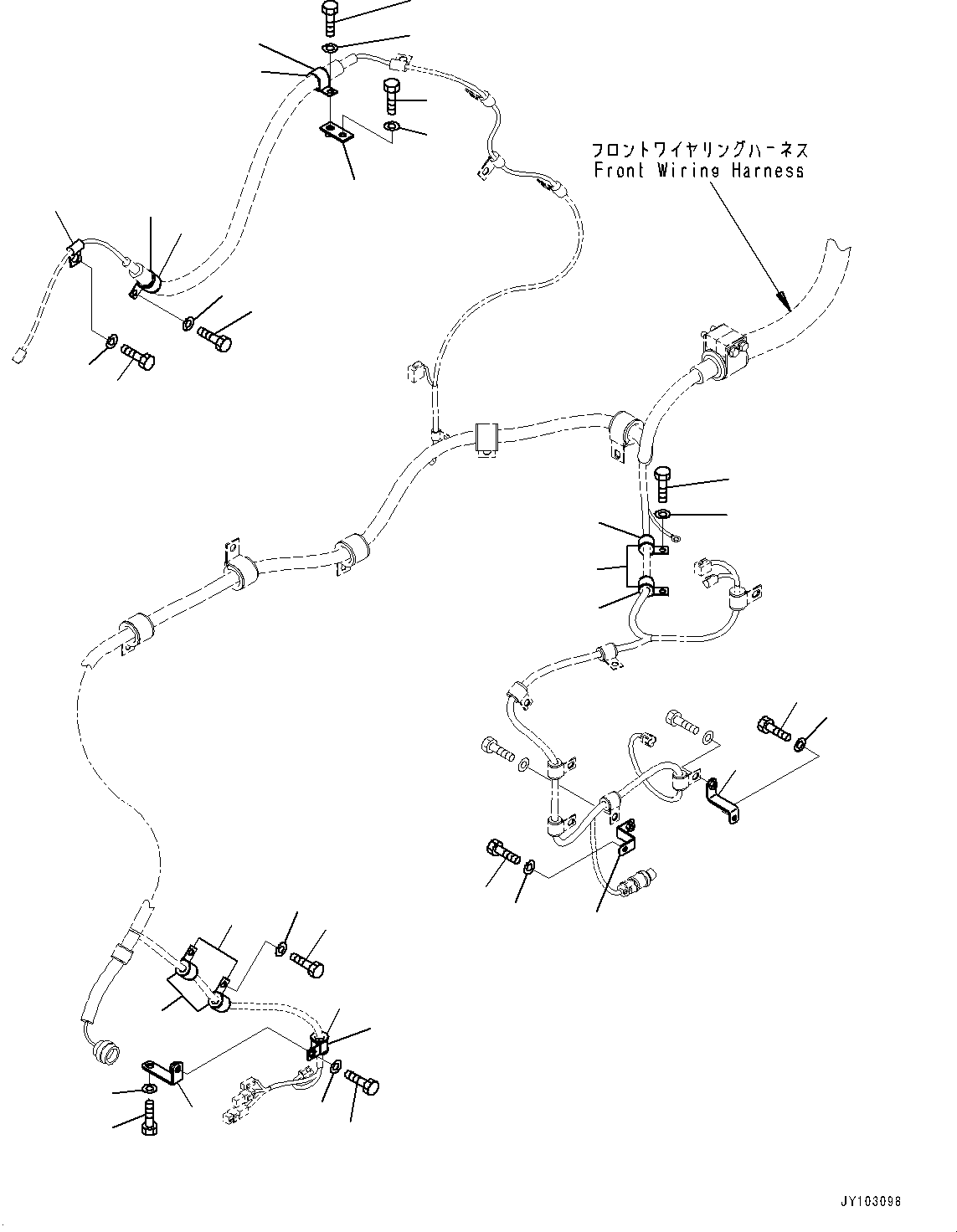 フロントワイヤリングハーネス
Front Wiring Harness

JY103098