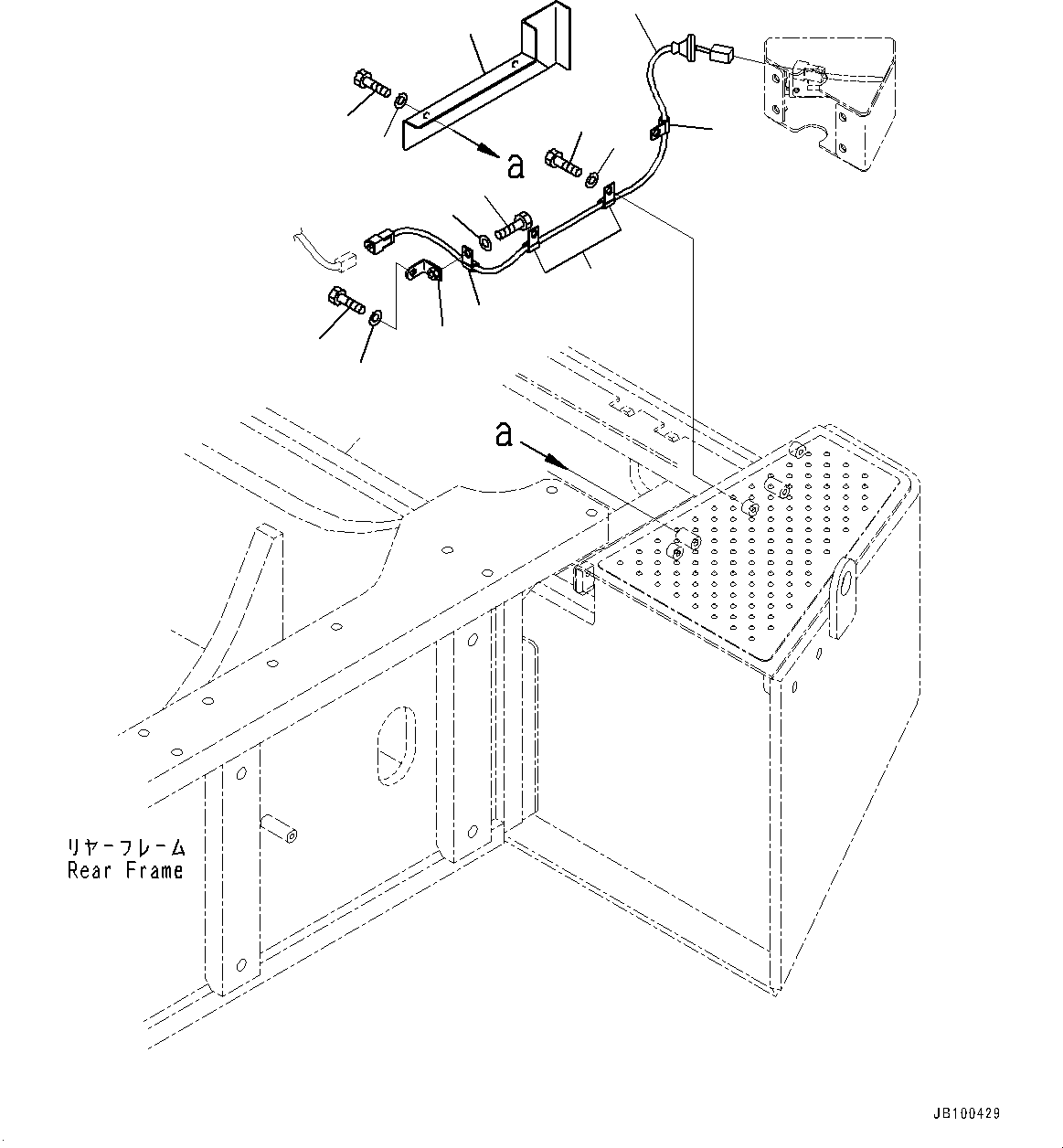 a

a

リヤーフレーム
Rear Frame

JB100429