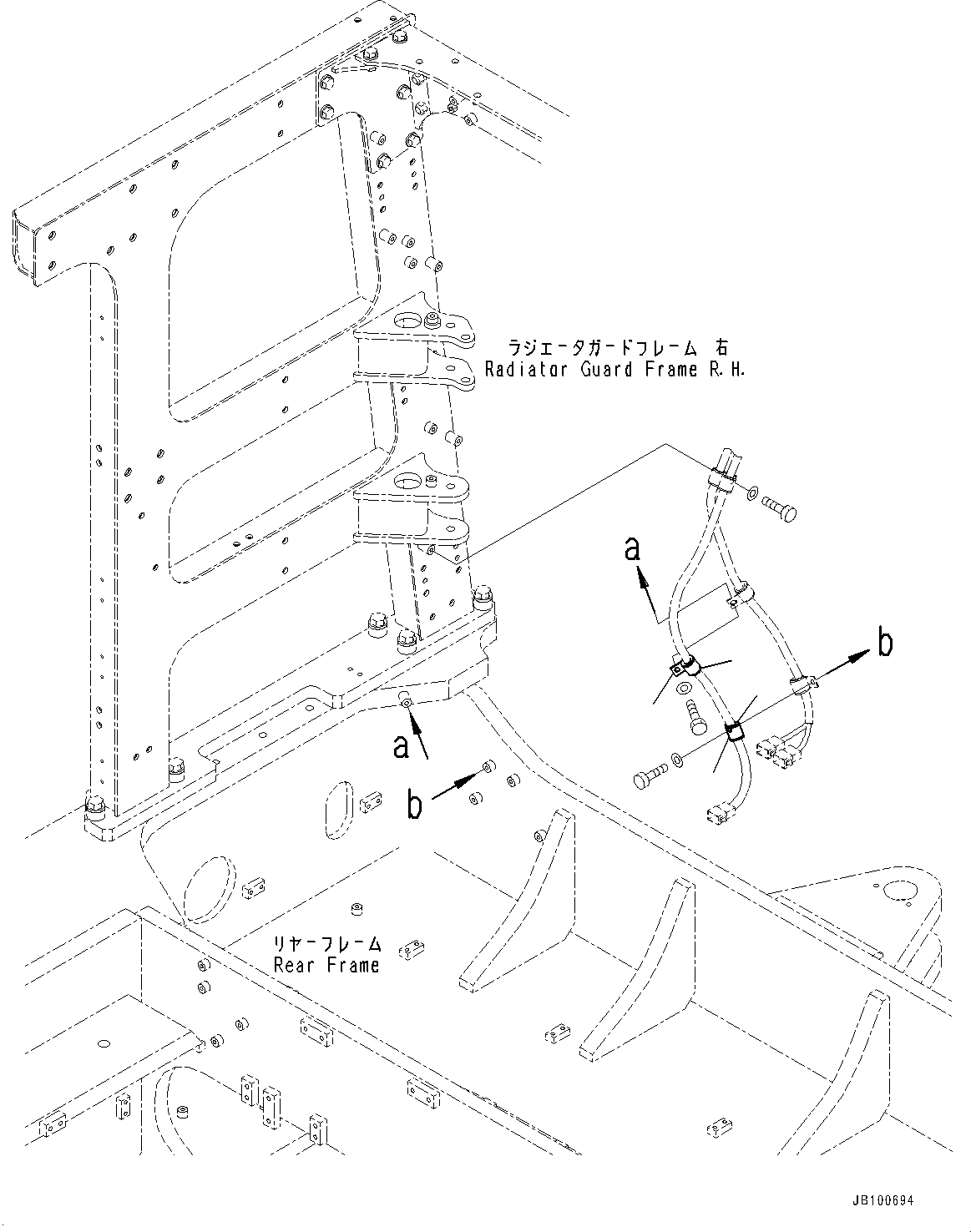 ラジエータガードフレーム 右
Radiator Guard Frame R.H.

a

b

a

b

リヤーフレーム
Rear Frame

JB100694