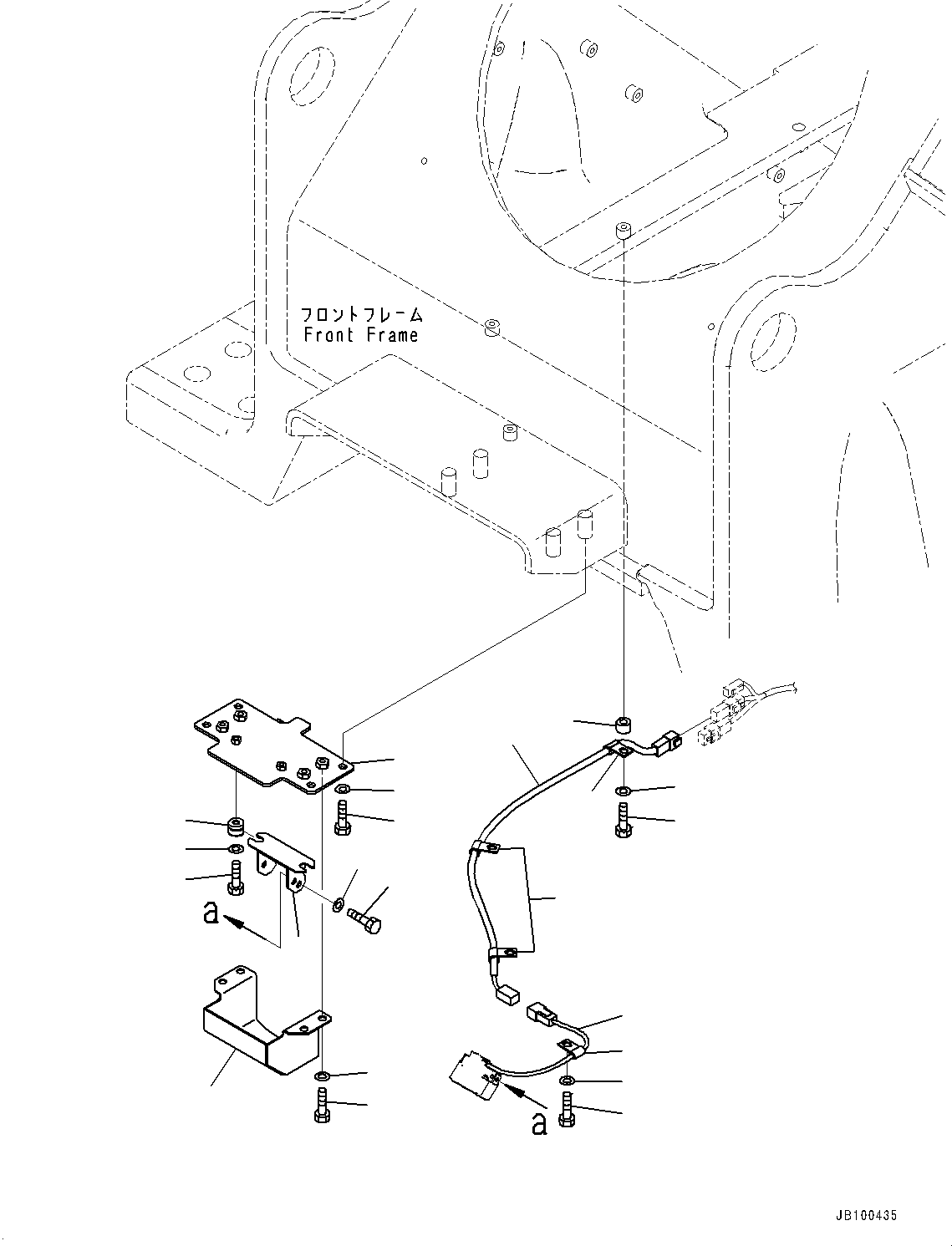 フロントフレーム
Front Frame

a

a

JB100435