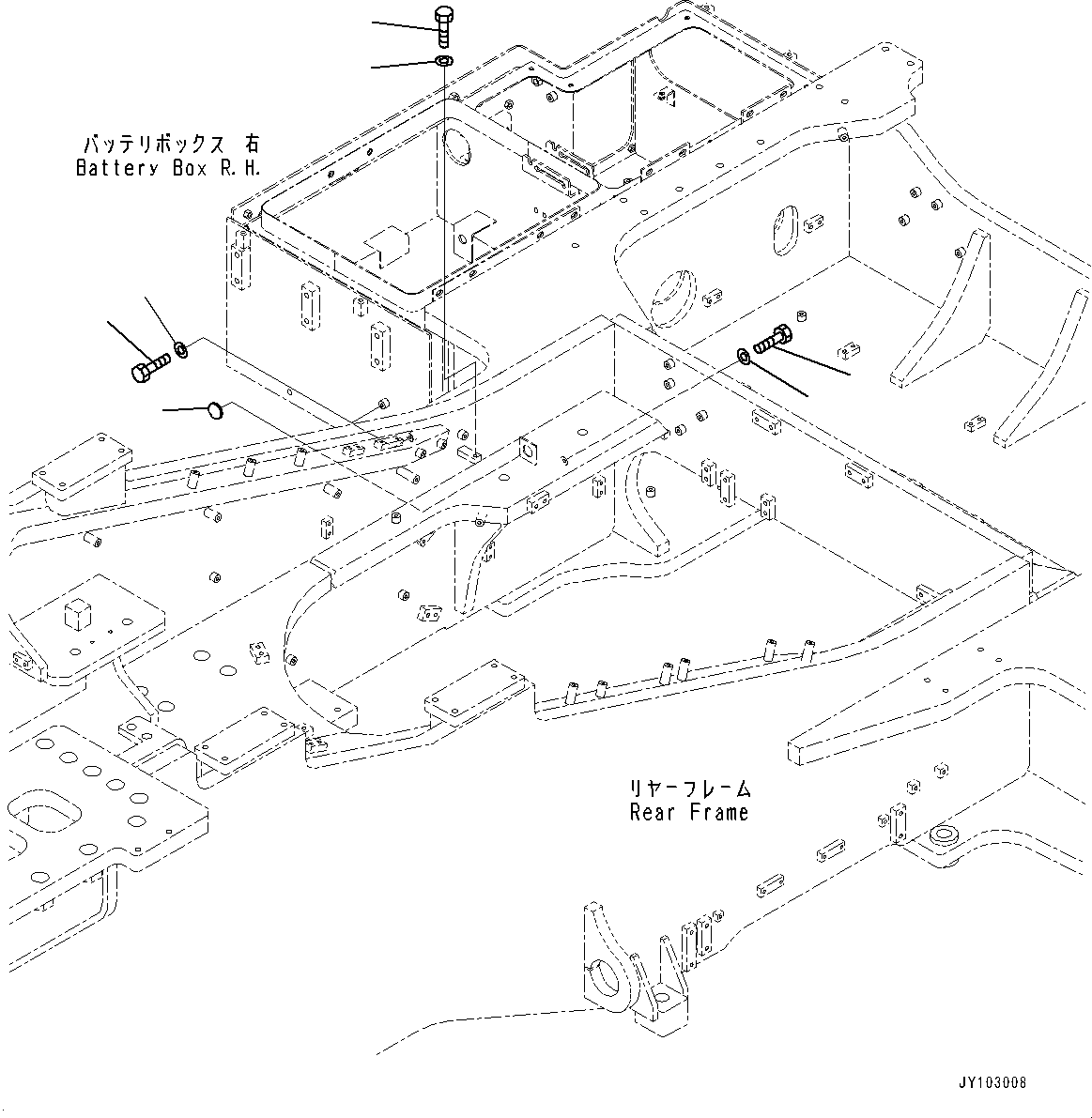 バッテリボックス 右
Battery Box R.H.

リヤーフレーム
Rear Frame

JY103008