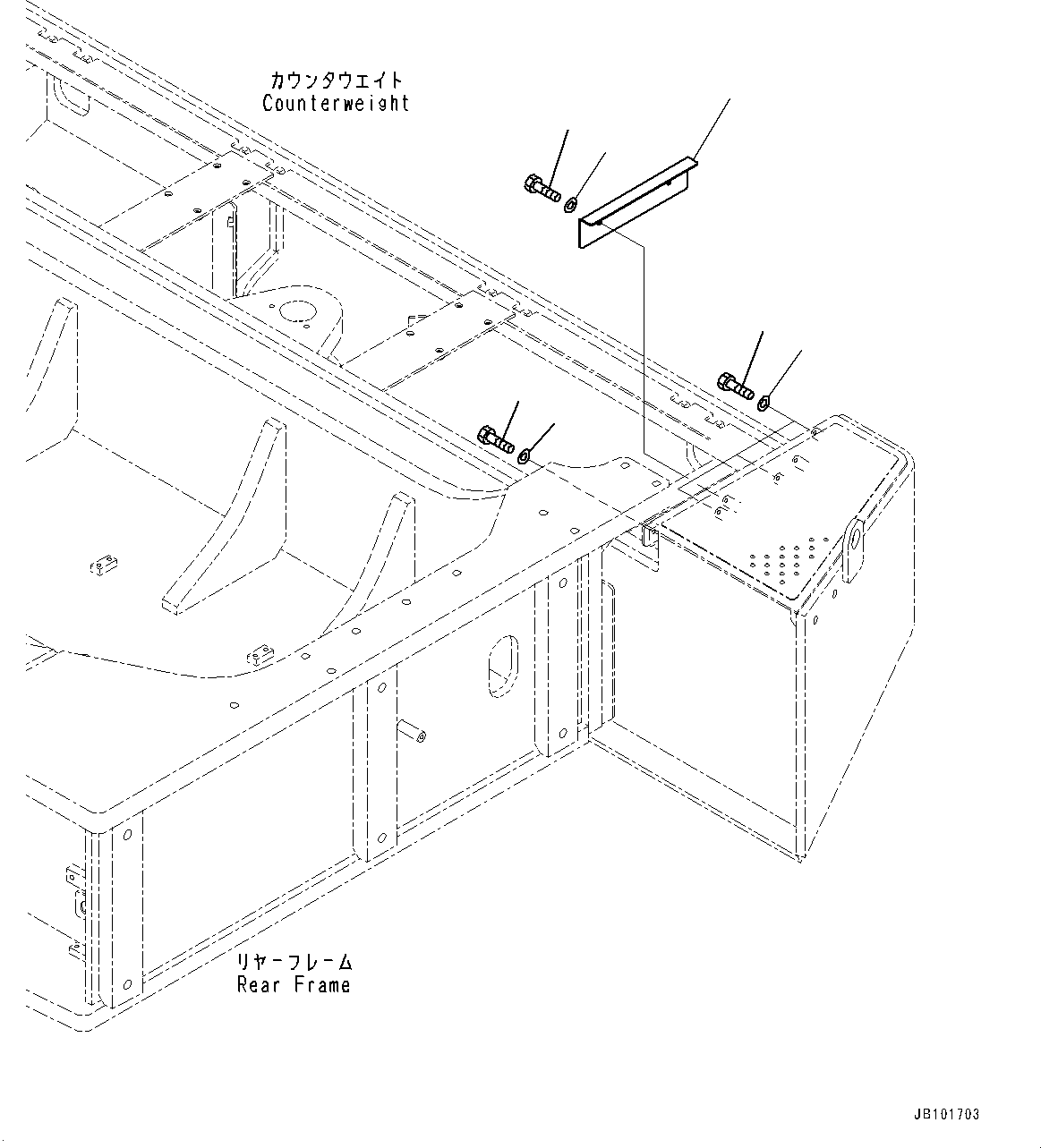 カウンタウエイト
Counterweight

リヤーフレーム
Rear Frame

JB101703