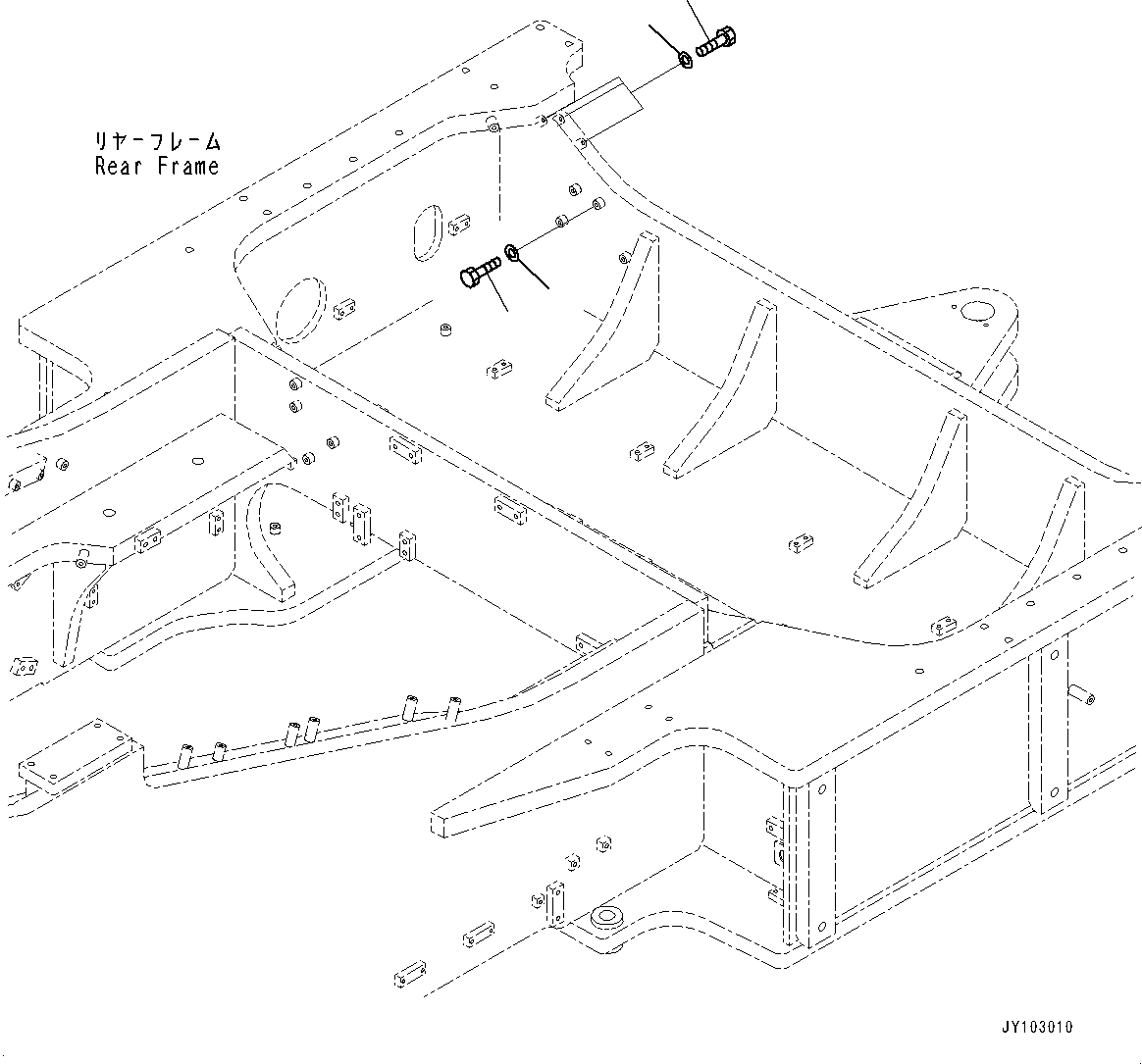 リヤーフレーム
Rear Frame

JY103010