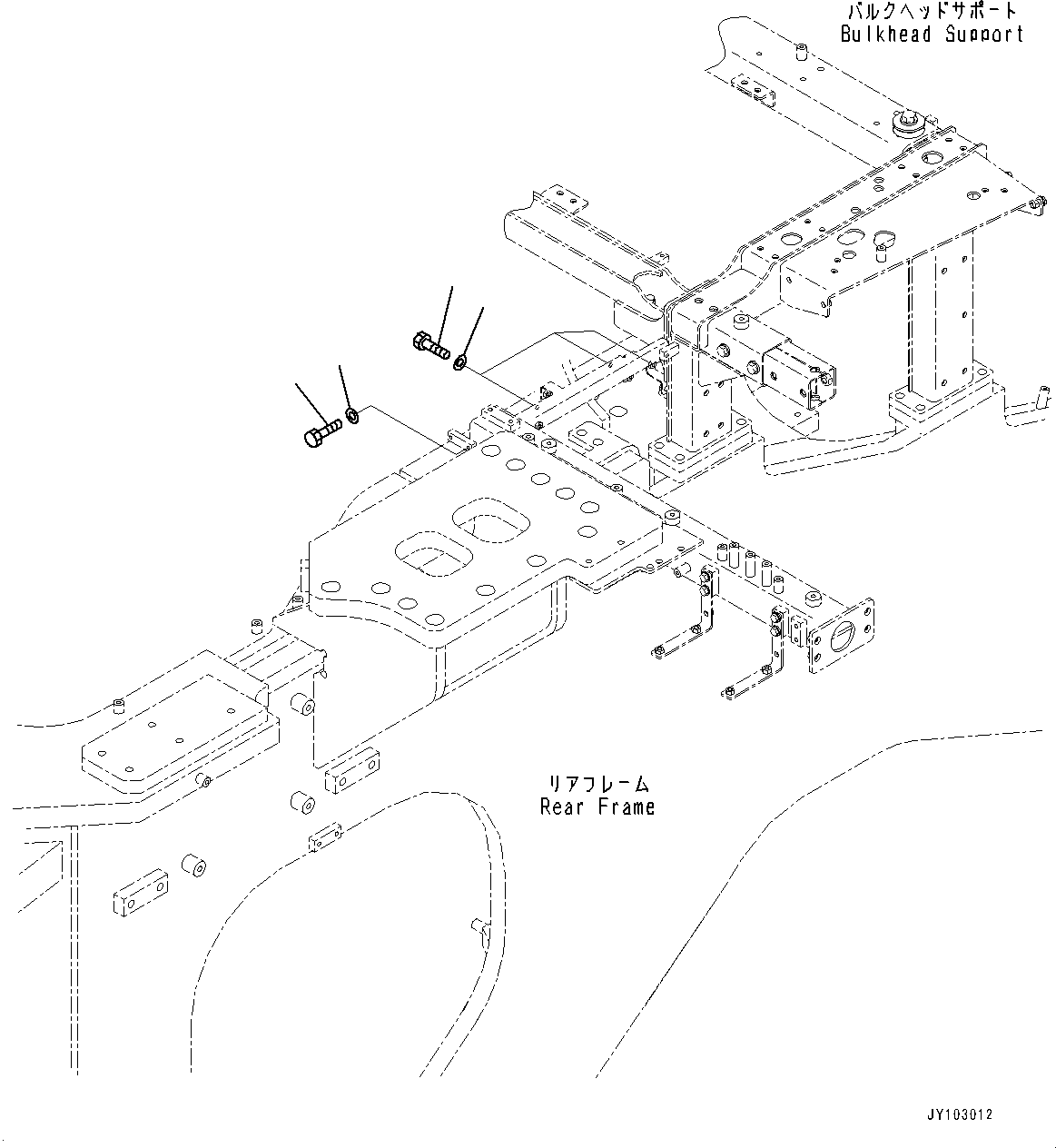 バルクヘッドサポート
Bulkhead Support

リアフレーム
Rear Frame

JY103012