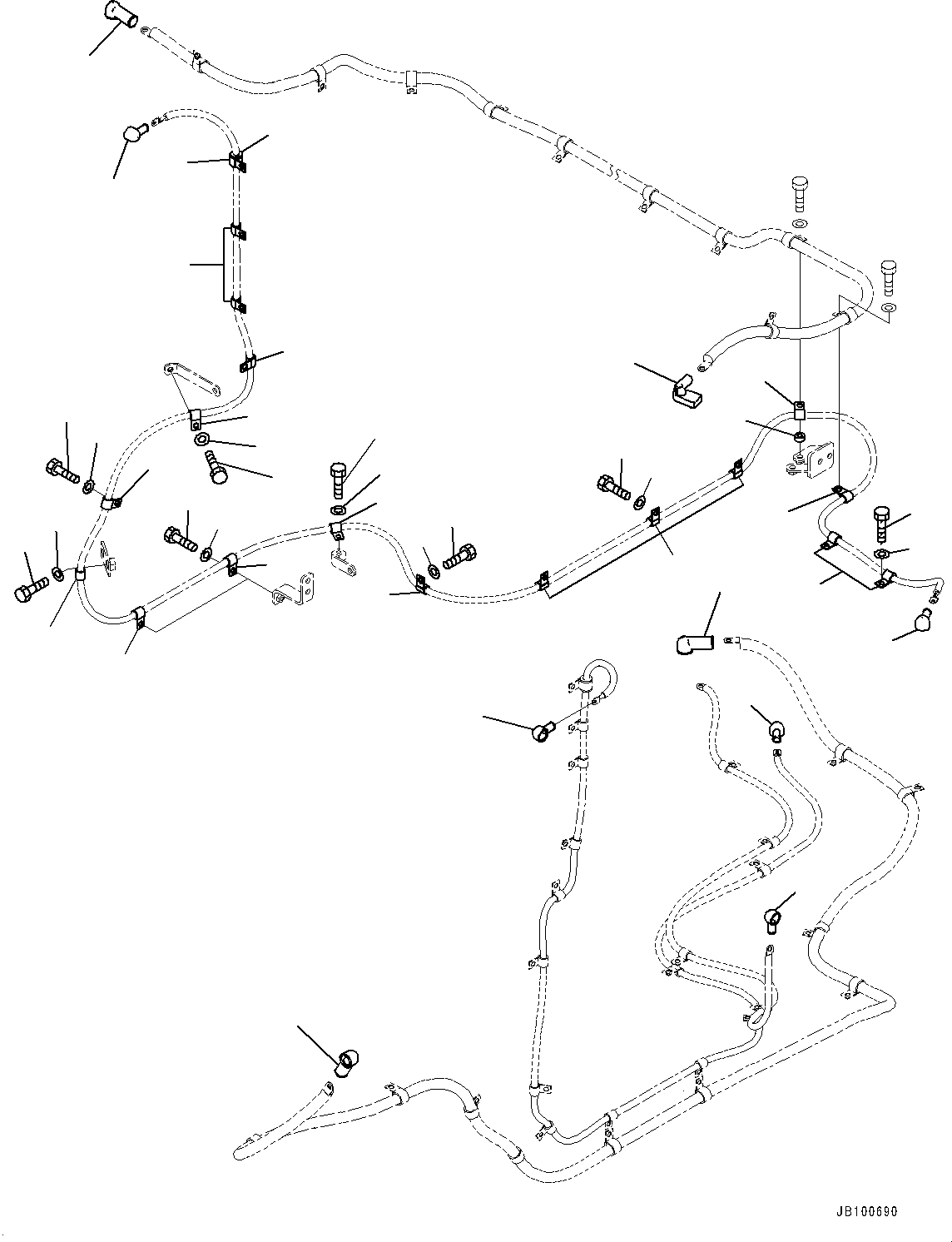 JB100690