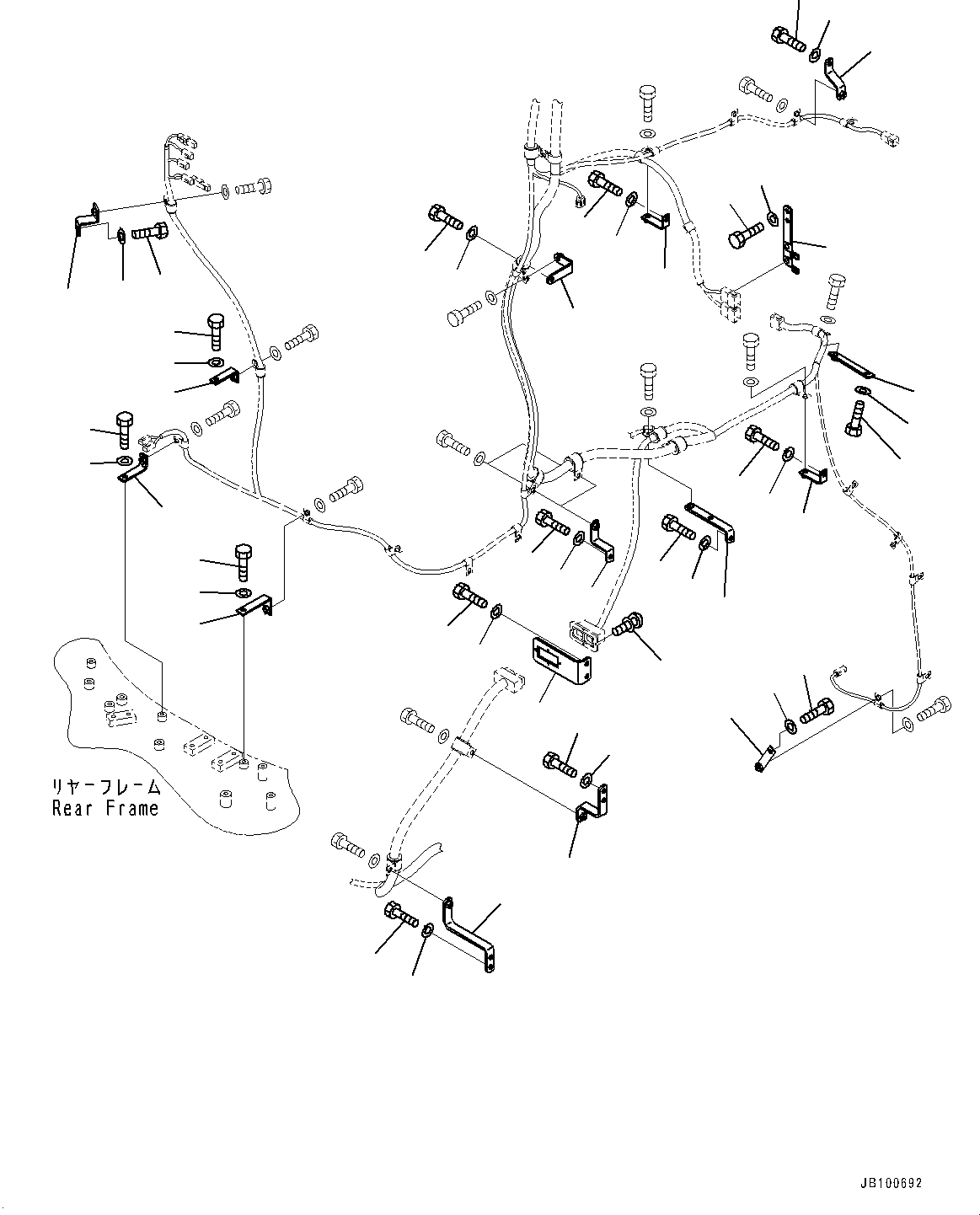 リヤーフレーム
Rear Frame

JB100692