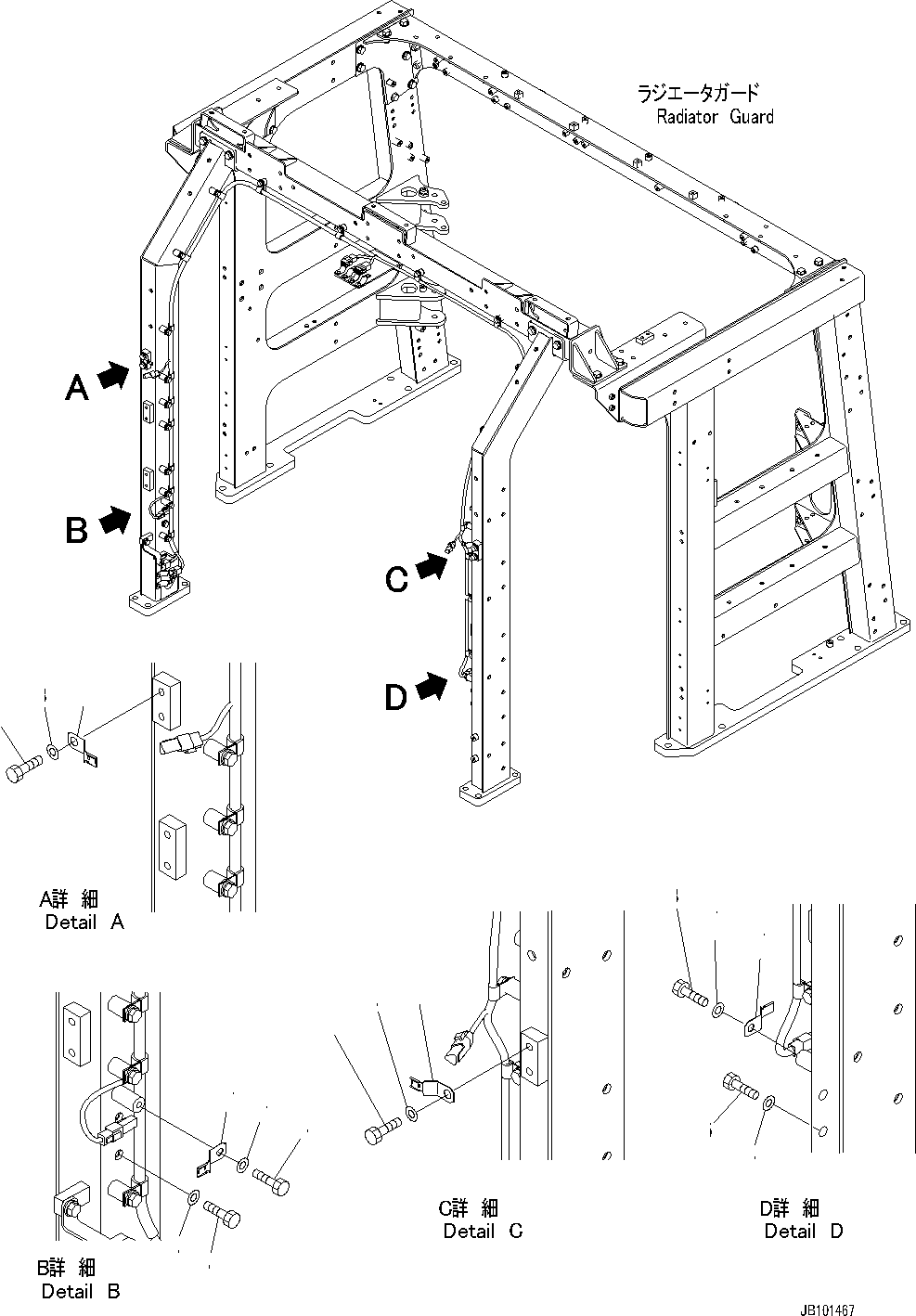 ラジエータガード
Radiator Guard

A

B

C

D

A詳 細
Detail A

B詳 細
Detail B

C詳 細
Detail C

D詳 細
Detail D

JB101467