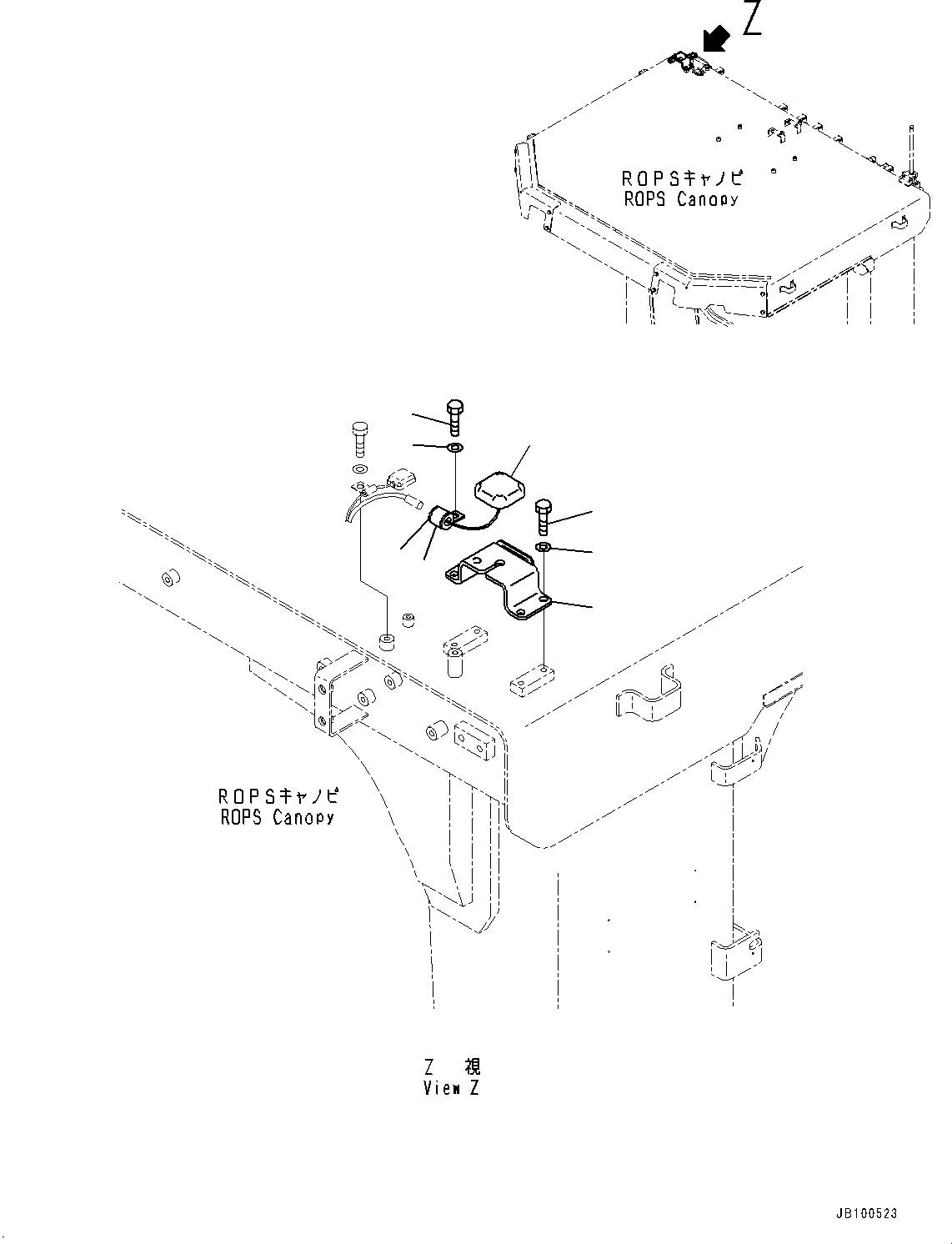 Z

ROPSキャノピ
ROPS Canopy

ROPSキャノピ
ROPS Canopy

Z 視
View Z

JB100523