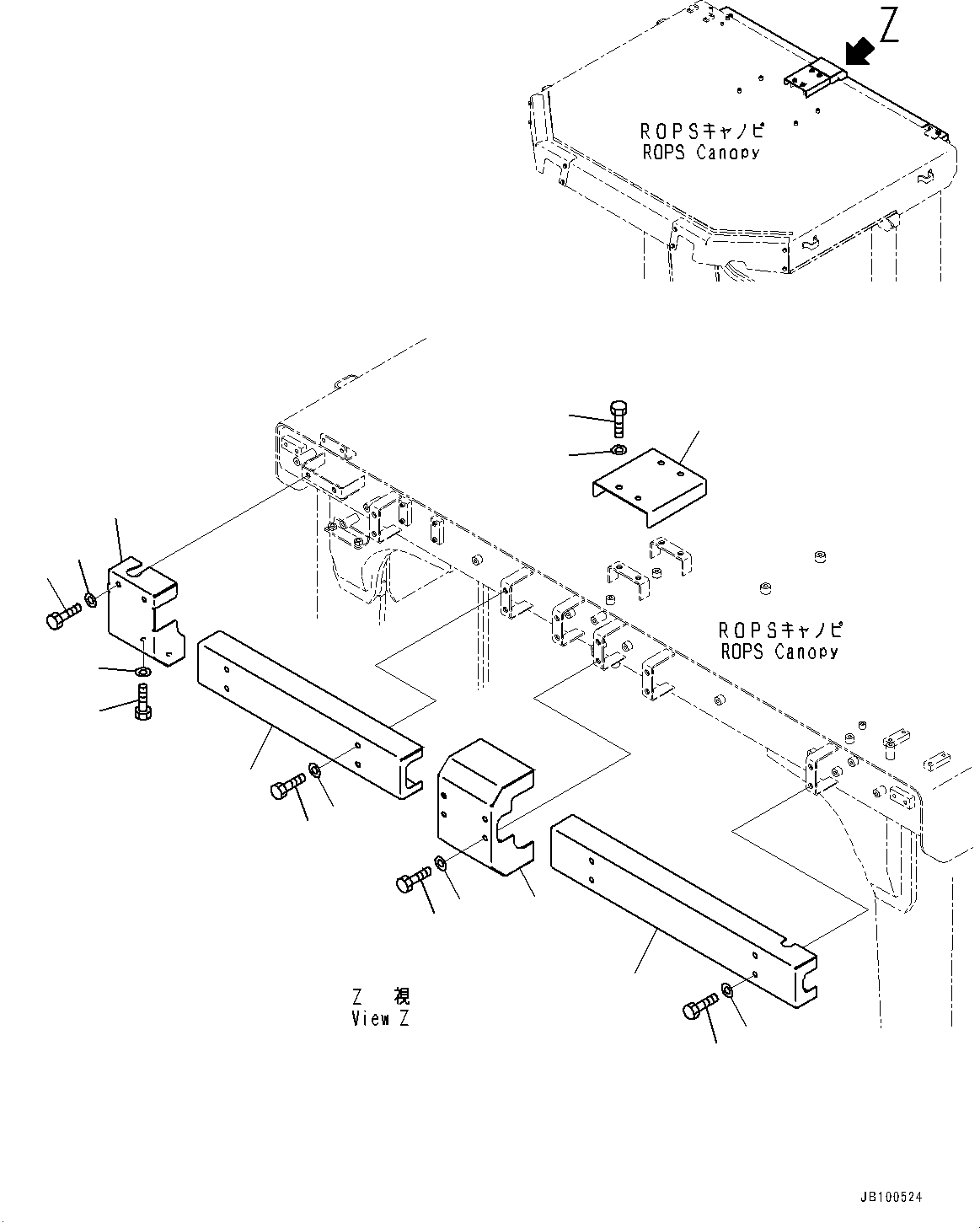 Z

ROPSキャノピ
ROPS Canopy

ROPSキャノピ
ROPS Canopy

Z 視
View Z

JB100524