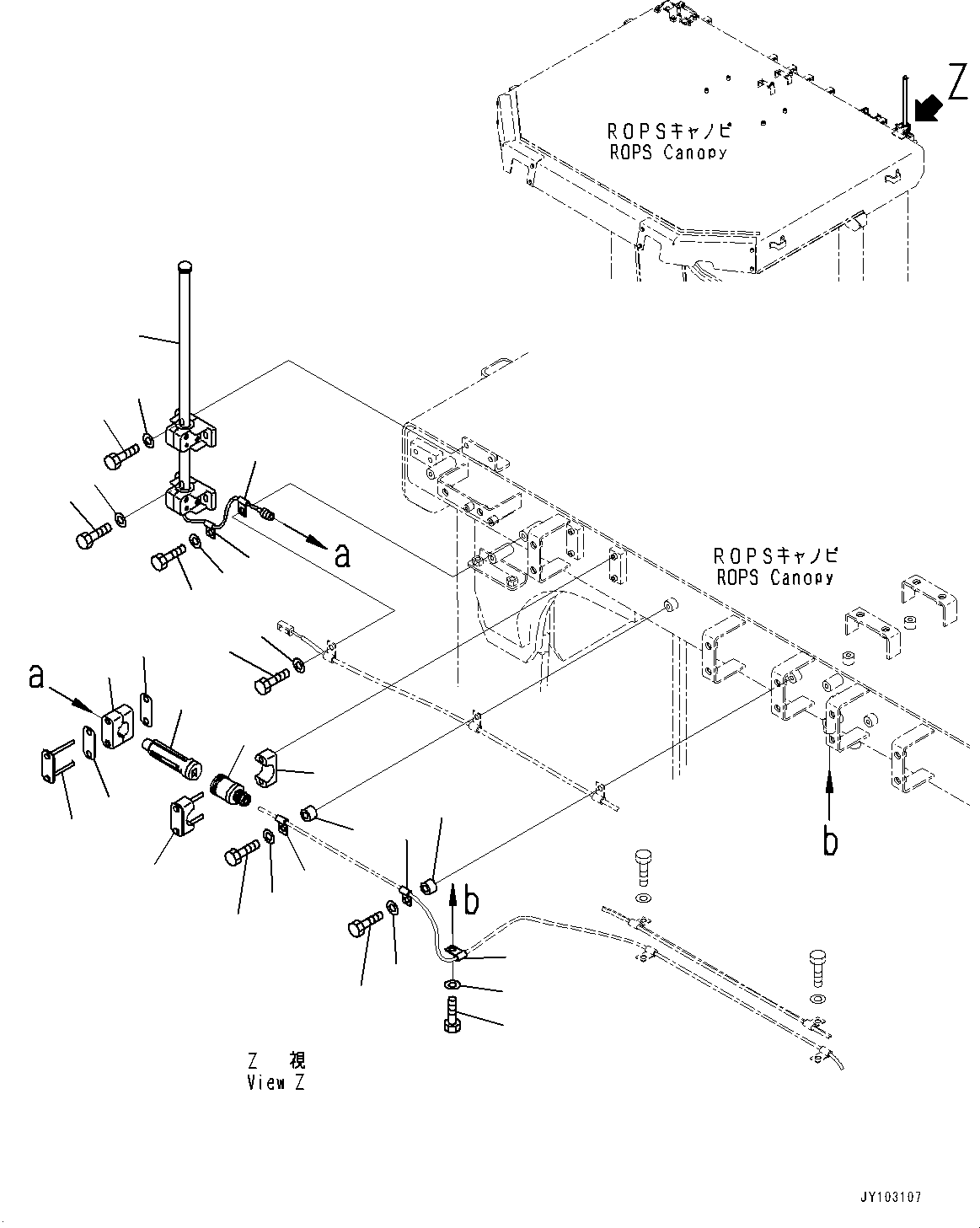 Z

ROPSキャノピ
ROPS Canopy

a

ROPSキャノピ
ROPS Canopy

a

b

b

Z 視
View Z

JY103107