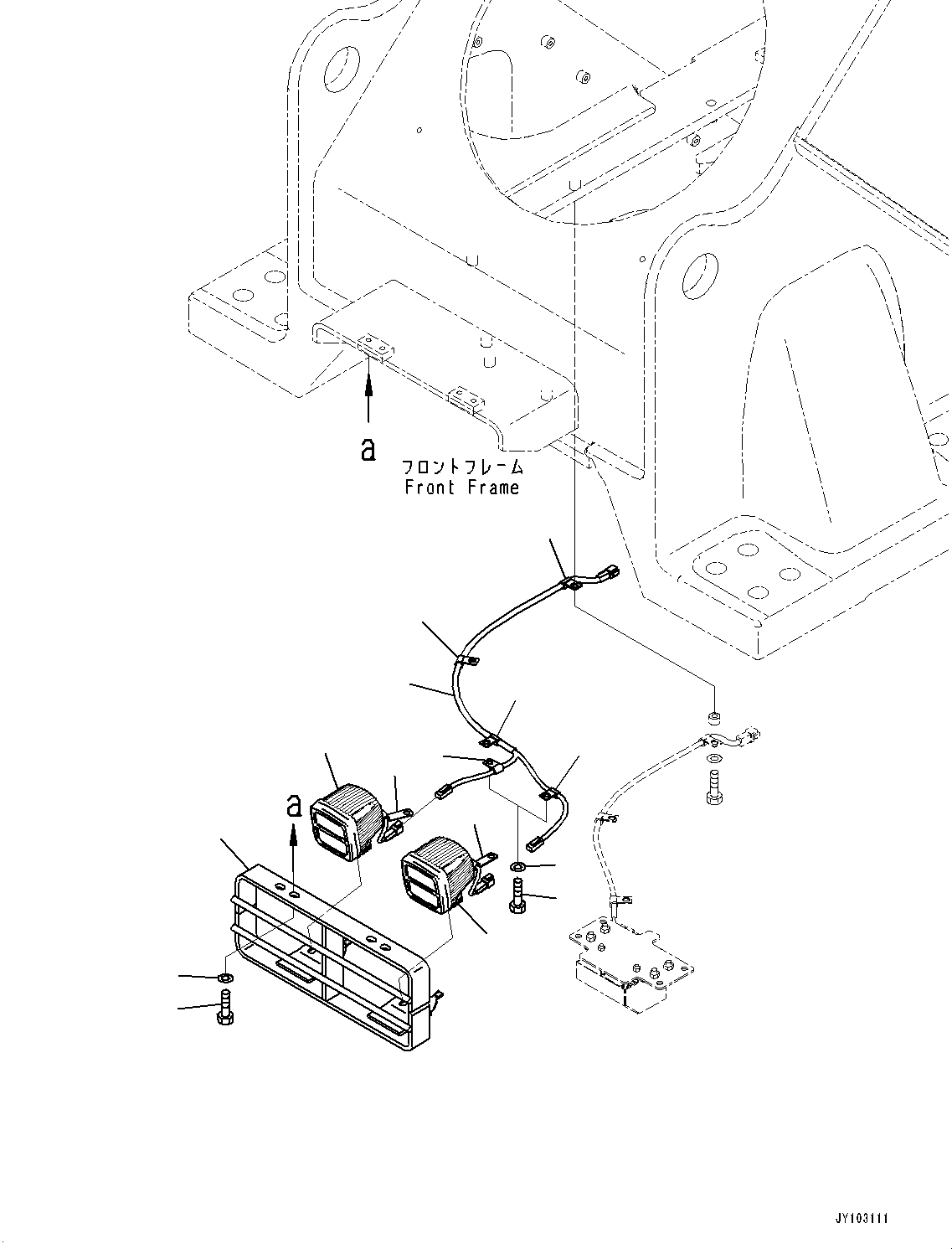 a

フロントフレーム
Front Frame

a

JY103111