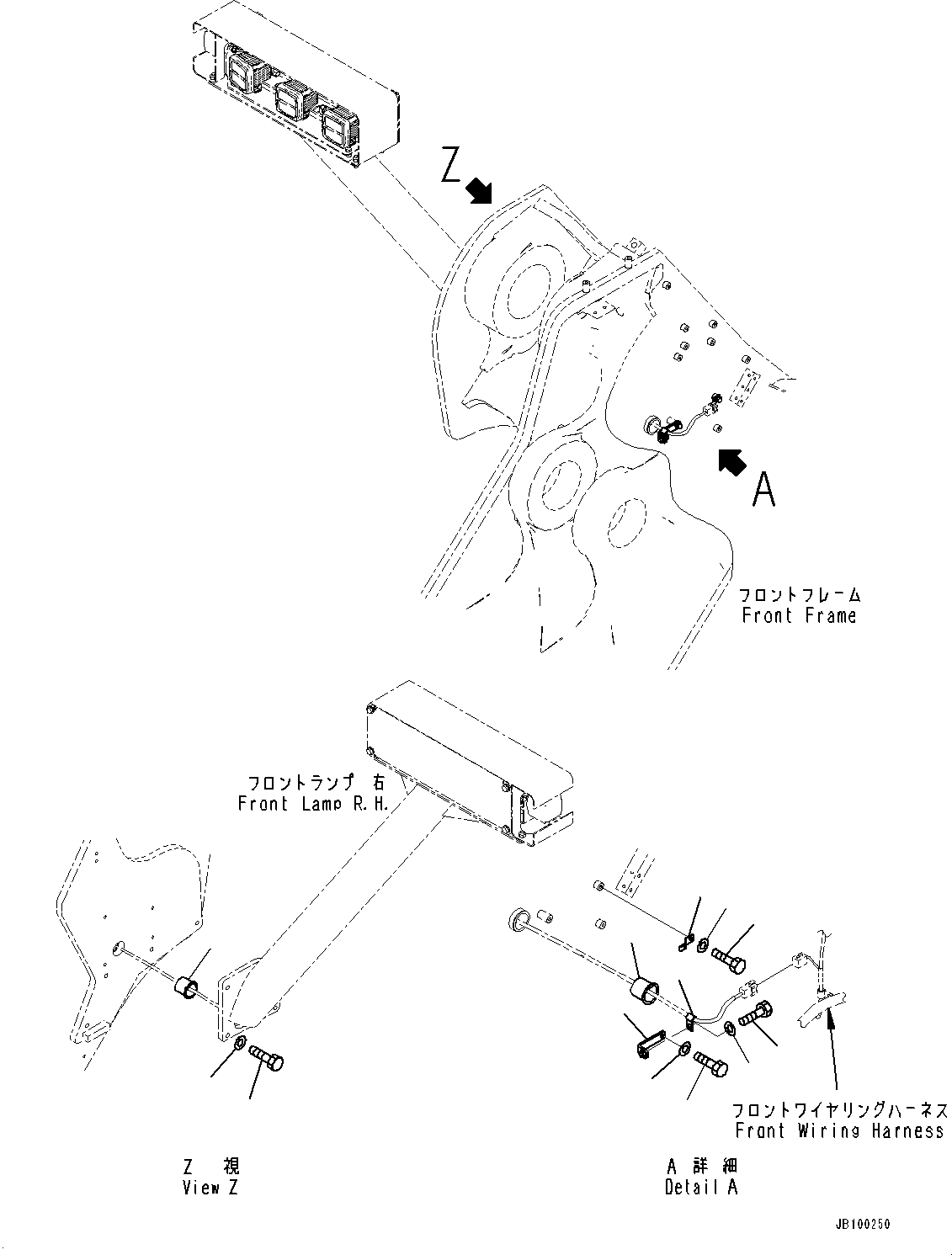 Z

A

フロントフレーム
Front Frame

フロントランプ 右
Front Lamp R.H.

フロントワイヤリングハーネス
Front Wiring Harness

Z 視
View Z

A 詳 細
Detail A

JB100250