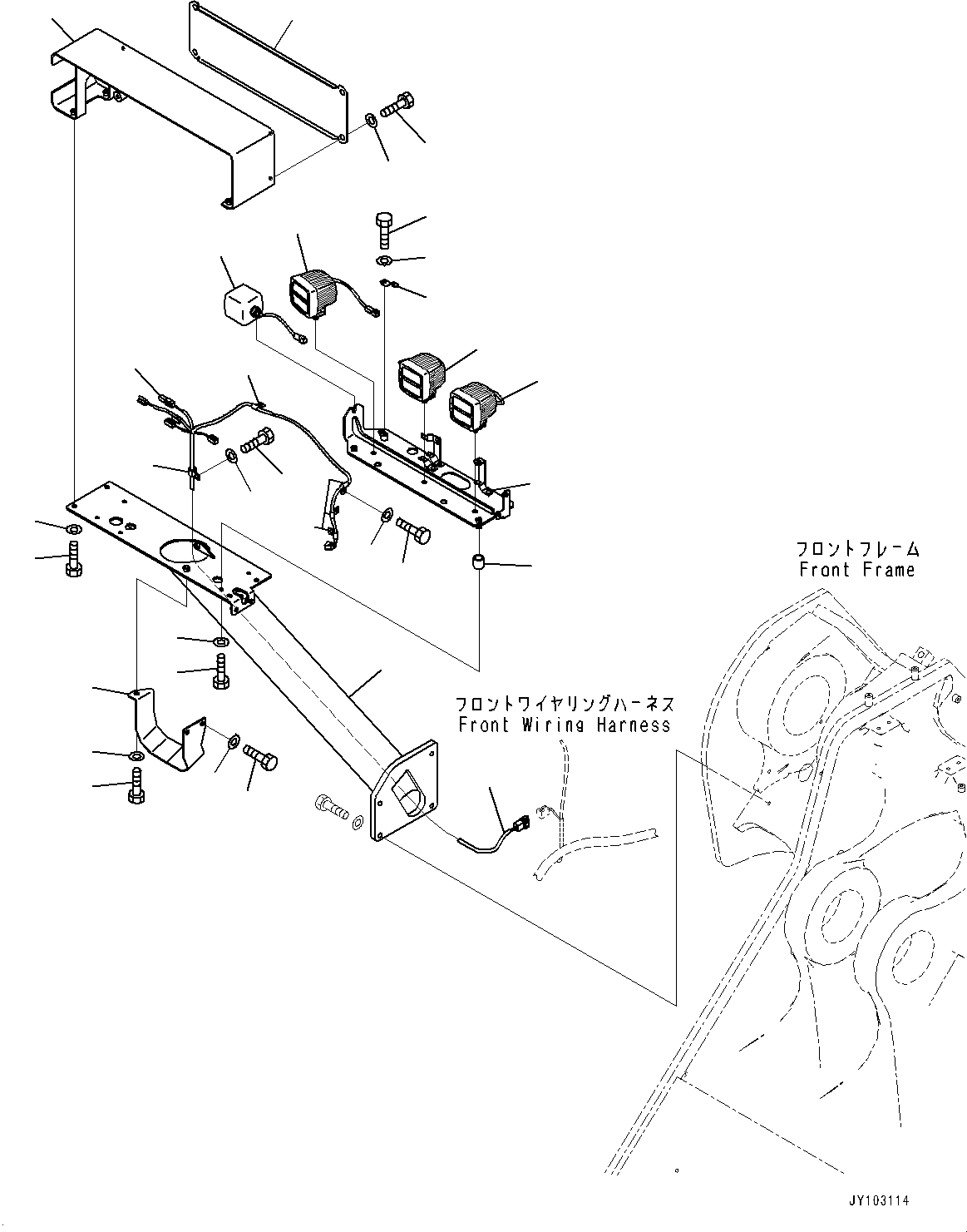 フロントフレーム
Front Frame

フロントワイヤリングハーネス
Front Wiring Harness

JY103114